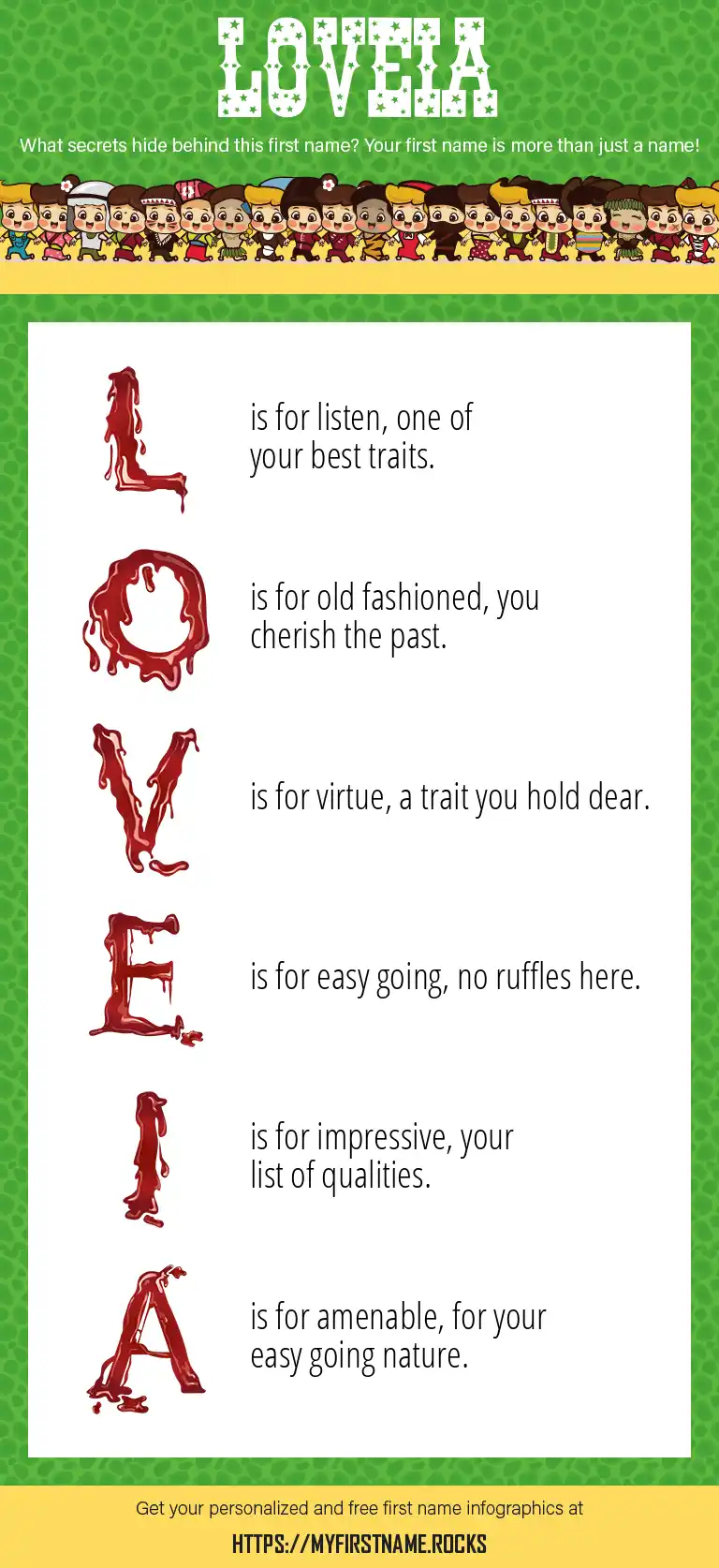 LOVEIA

What secrets hide behind this first name? Your first name is more than just a name!

L is for listen, one of your best traits.

O is for old fashioned, you cherish the past.

V is for virtue, a trait you hold dear.

E is for easy going, no ruffles here.

I is for impressive, your list of qualities.

A is for amenable, for your easy going nature.

Get your personalized and free first name infographics at

HTTPS://MYFIRSTNAME.ROCKS