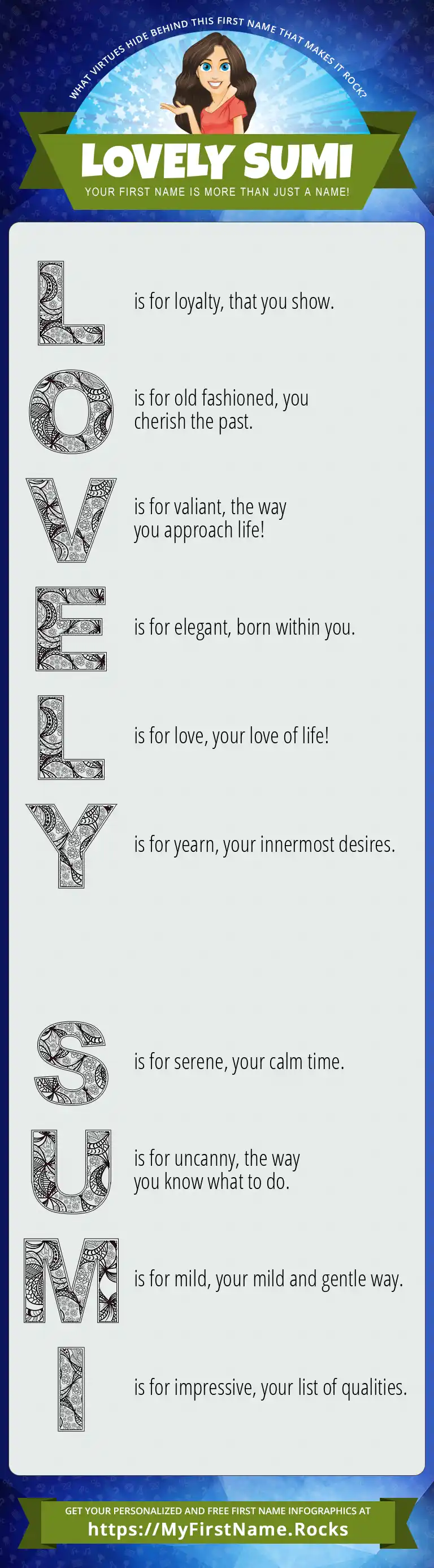 WHAT VIRTUES HIDE BEHIND THIS FIRST NAME THAT MAKES IT ROCK?

LOVELY SUMI

YOUR FIRST NAME IS MORE THAN JUST A NAME!

L is for loyalty, that you show.

O is for old fashioned, you cherish the past.

V is for valiant, the way you approach life!

E is for elegant, born within you.

L is for love, your love of life!

Y is for yearn, your innermost desires.

S is for serene, your calm time.

U is for uncanny, the way you know what to do.

M is for mild, your mild and gentle way.

I is for impressive, your list of qualities.

GET YOUR PERSONALIZED AND FREE FIRST NAME INFOGRAPHICS AT

https://MyFirstName.Rocks