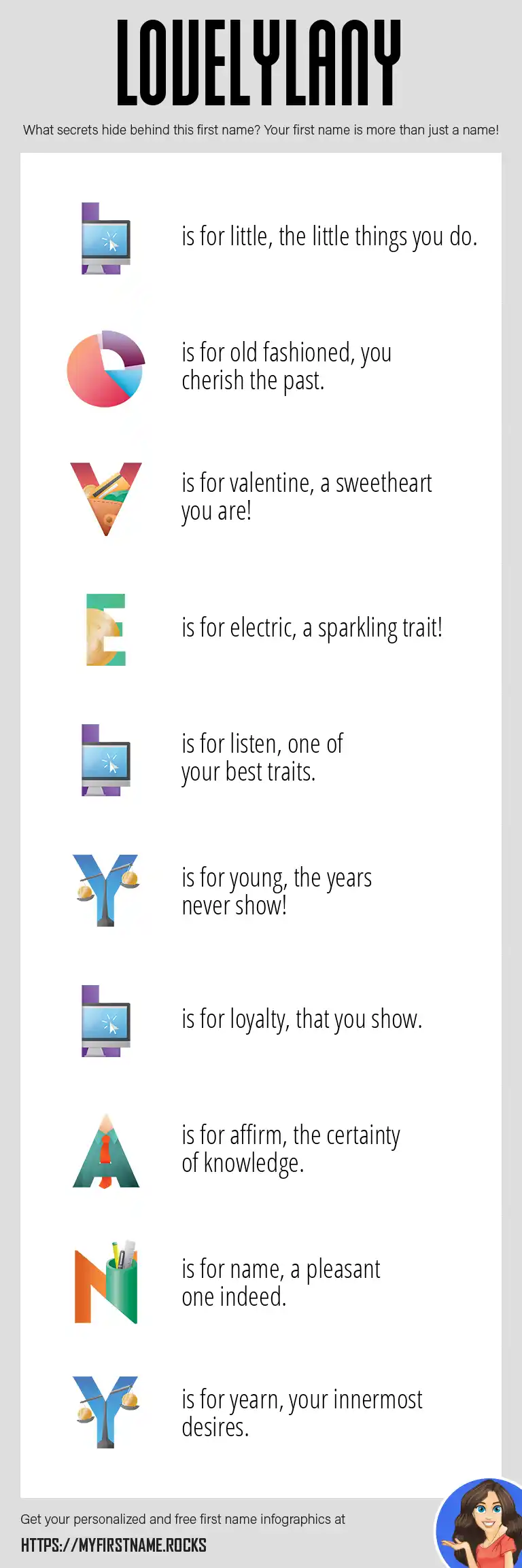 LOVELYLANY

What secrets hide behind this first name? Your first name is more than just a name!

L is for little, the little things you do.

O is for old fashioned, you cherish the past.

V is for valentine, a sweetheart you are!

E is for electric, a sparkling trait!

L is for listen, one of your best traits.

Y is for young, the years never show!

L is for loyalty, that you show.

A is for affirm, the certainty of knowledge.

N is for name, a pleasant one indeed.

Y is for yearn, your innermost desires.

Get your personalized and free first name infographics at

HTTPS://MYFIRSTNAME.ROCKS