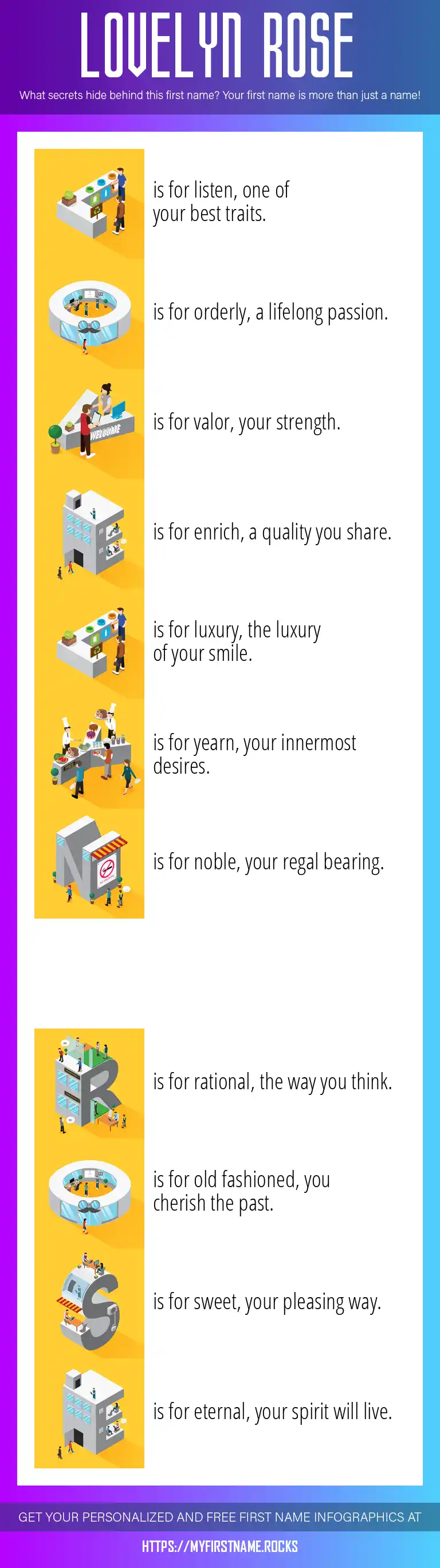 LOVELYN ROSE

What secrets hide behind this first name? Your first name is more than just a name!

is for listen, one of your best traits.

is for orderly, a lifelong passion.

WELCOME

is for valor, your strength.

is for enrich, a quality you share.

is for luxury, the luxury of your smile.

is for yearn, your innermost desires.

is for noble, your regal bearing.

is for rational, the way you think.

is for old fashioned, you cherish the past.

is for sweet, your pleasing way.

is for eternal, your spirit will live.

GET YOUR PERSONALIZED AND FREE FIRST NAME INFOGRAPHICS AT

HTTPS://MYFIRSTNAME.ROCKS