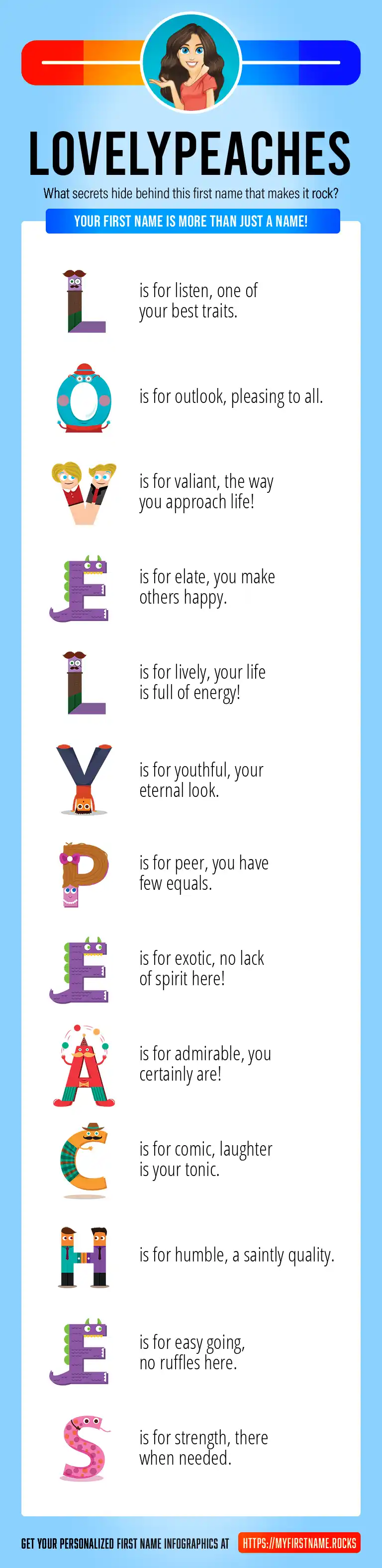 LOVELYPEACHES

What secrets hide behind this first name that makes it rock?

YOUR FIRST NAME IS MORE THAN JUST A NAME!

L is for listen, one of your best traits.

O is for outlook, pleasing to all.

V is for valiant, the way you approach life!

E is for elate, you make others happy.

L is for lively, your life is full of energy!

Y is for youthful, your eternal look.

P is for peer, you have few equals.

E is for exotic, no lack of spirit here!

A is for admirable, you certainly are!

C is for comic, laughter is your tonic.

H is for humble, a saintly quality.

E is for easy going, no ruffles here.

S is for strength, there when needed.

GET YOUR PERSONALIZED FIRST NAME INFOGRAPHICS AT HTTPS://MYFIRSTNAME.ROCKS