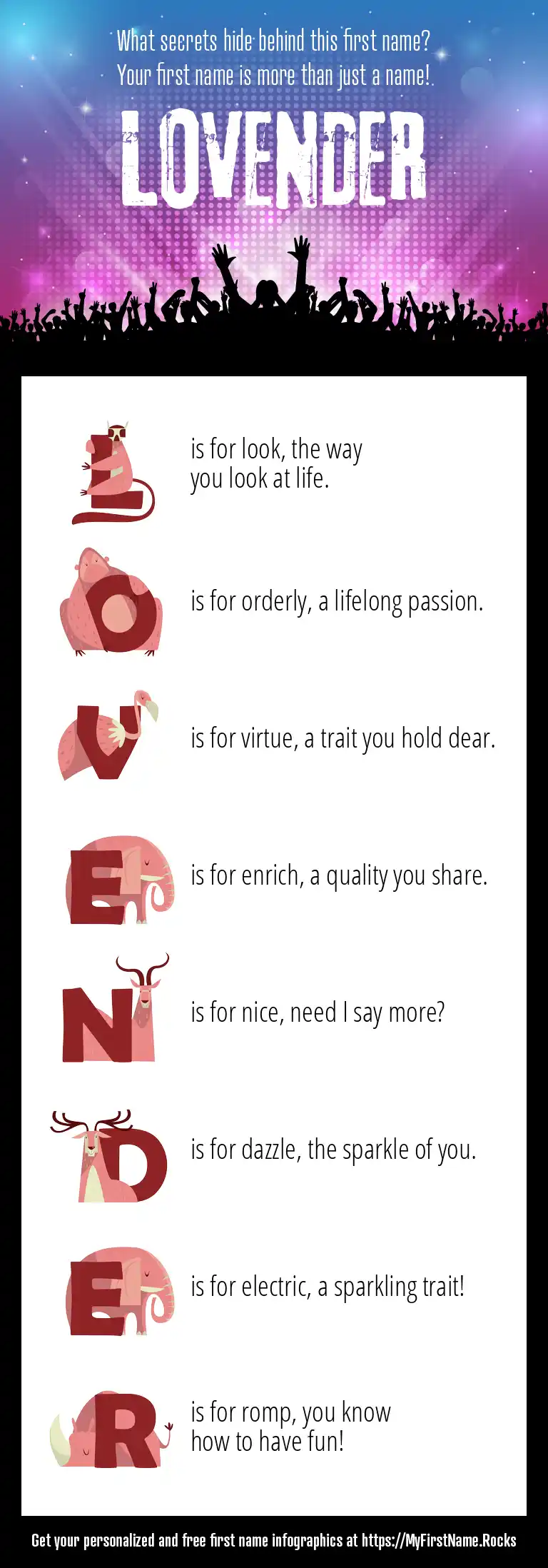 What secrets hide behind this first name?
Your first name is more than just a name!

LOVENDER

L is for look, the way you look at life.

O is for orderly, a lifelong passion.

V is for virtue, a trait you hold dear.

E is for enrich, a quality you share.

N is for nice, need I say more?

D is for dazzle, the sparkle of you.

E is for electric, a sparkling trait!

R is for romp, you know how to have fun!

Get your personalized and free first name infographics at https://MyFirstName.Rocks