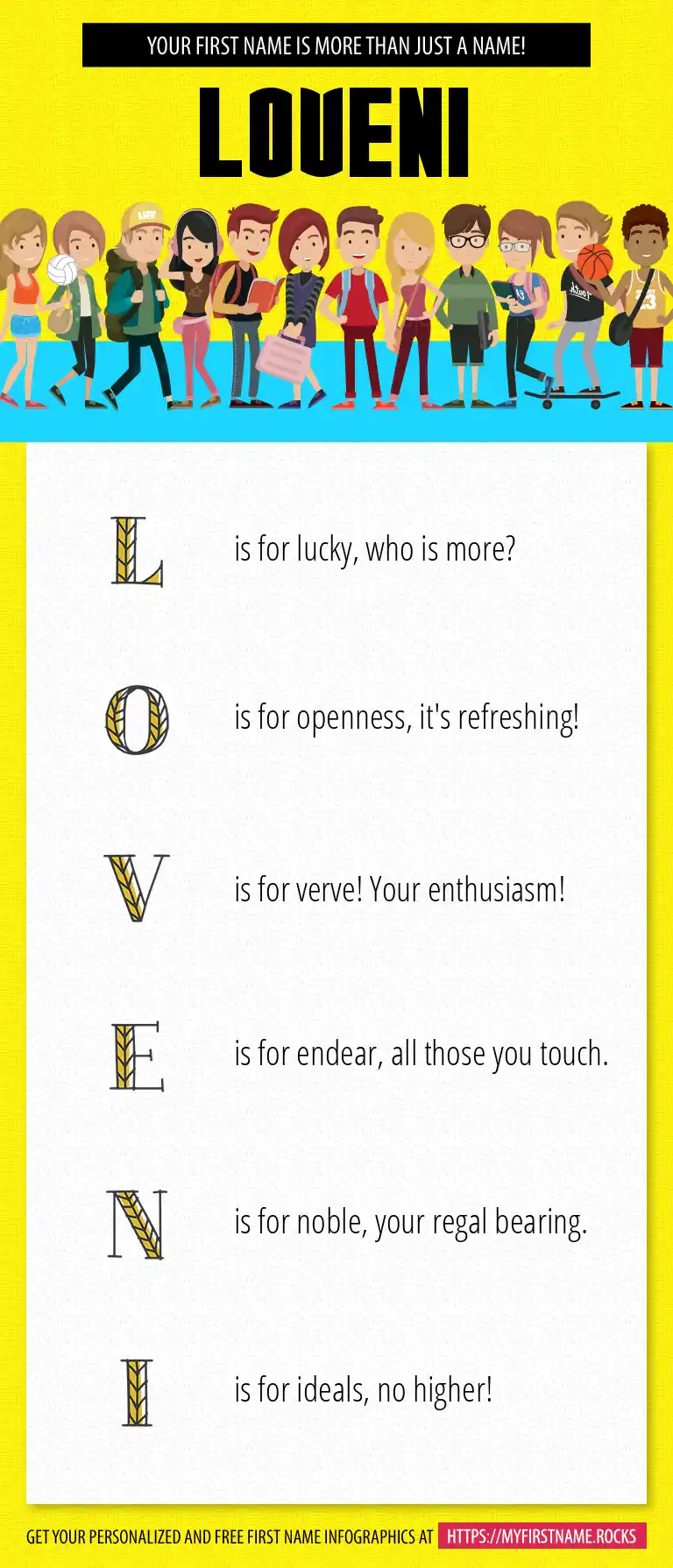 YOUR FIRST NAME IS MORE THAN JUST A NAME!

LOVENI

L is for lucky, who is more?

O is for openness, it's refreshing!

V is for verve! Your enthusiasm!

E is for endear, all those you touch.

N is for noble, your regal bearing.

I is for ideals, no higher!

GET YOUR PERSONALIZED AND FREE FIRST NAME INFOGRAPHICS AT HTTPS://MYFIRSTNAME.ROCKS