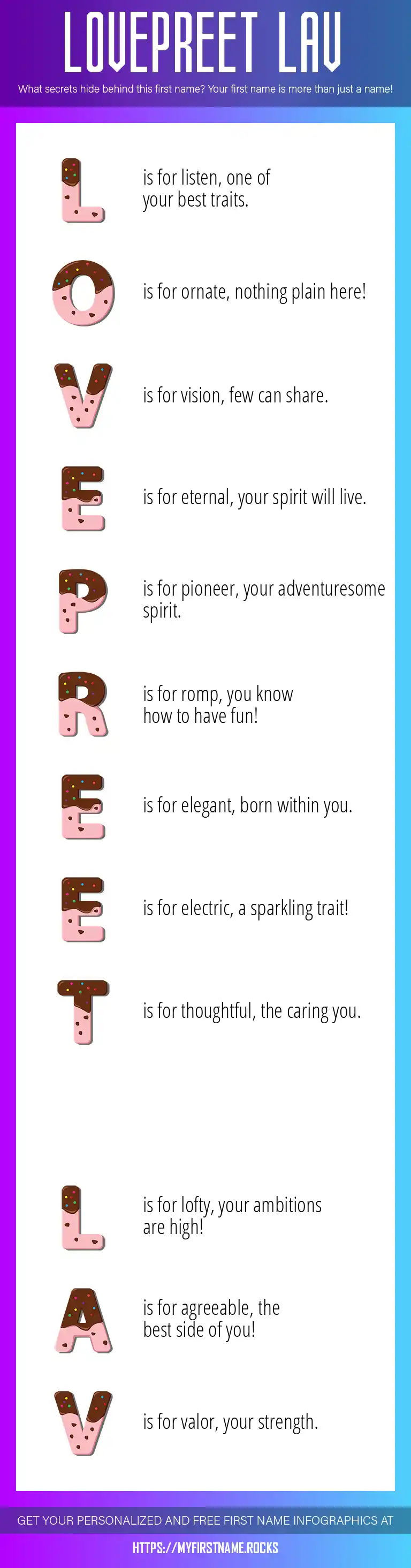 LOVEPREET LAV

What secrets hide behind this first name? Your first name is more than just a name!

L is for listen, one of your best traits.

O is for ornate, nothing plain here!

V is for vision, few can share.

E is for eternal, your spirit will live.

P is for pioneer, your adventuresome spirit.

R is for romp, you know how to have fun!

E is for elegant, born within you.

E is for electric, a sparkling trait!

T is for thoughtful, the caring you.

L is for lofty, your ambitions are high!

A is for agreeable, the best side of you!

V is for valor, your strength.

GET YOUR PERSONALIZED AND FREE FIRST NAME INFOGRAPHICS AT

HTTPS://MYFIRSTNAME.ROCKS