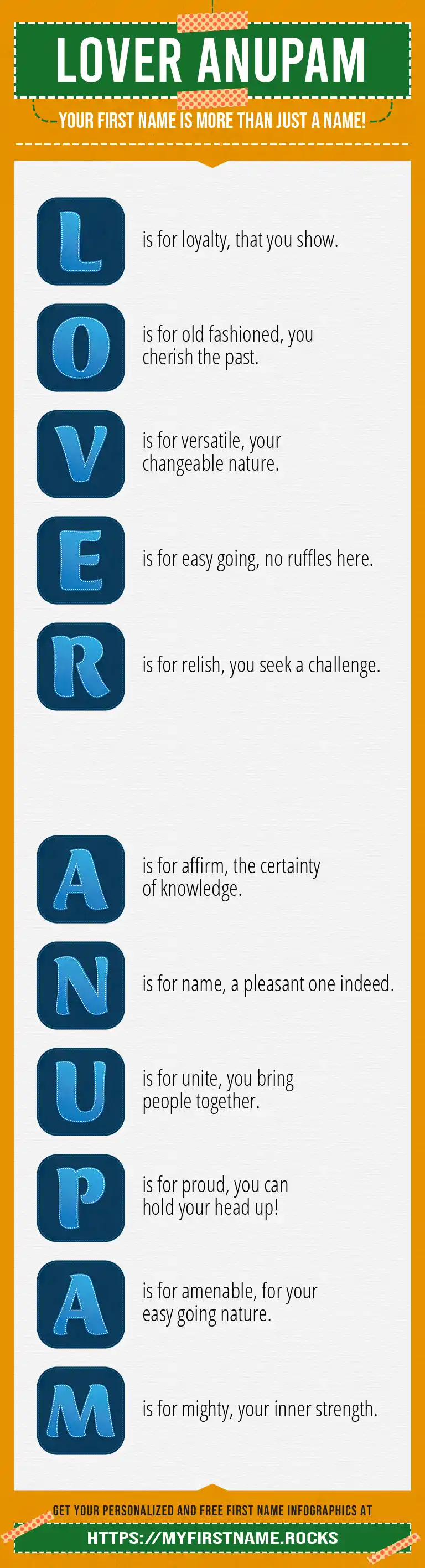 LOVER ANUPAM

YOUR FIRST NAME IS MORE THAN JUST A NAME!

L is for loyalty, that you show.

O is for old fashioned, you cherish the past.

V is for versatile, your changeable nature.

E is for easy going, no ruffles here.

R is for relish, you seek a challenge.

A is for affirm, the certainty of knowledge.

N is for name, a pleasant one indeed.

U is for unite, you bring people together.

P is for proud, you can hold your head up!

A is for amenable, for your easy going nature.

M is for mighty, your inner strength.

GET YOUR PERSONALIZED AND FREE FIRST NAME INFOGRAPHICS AT

HTTPS://MYFIRSTNAME.ROCKS