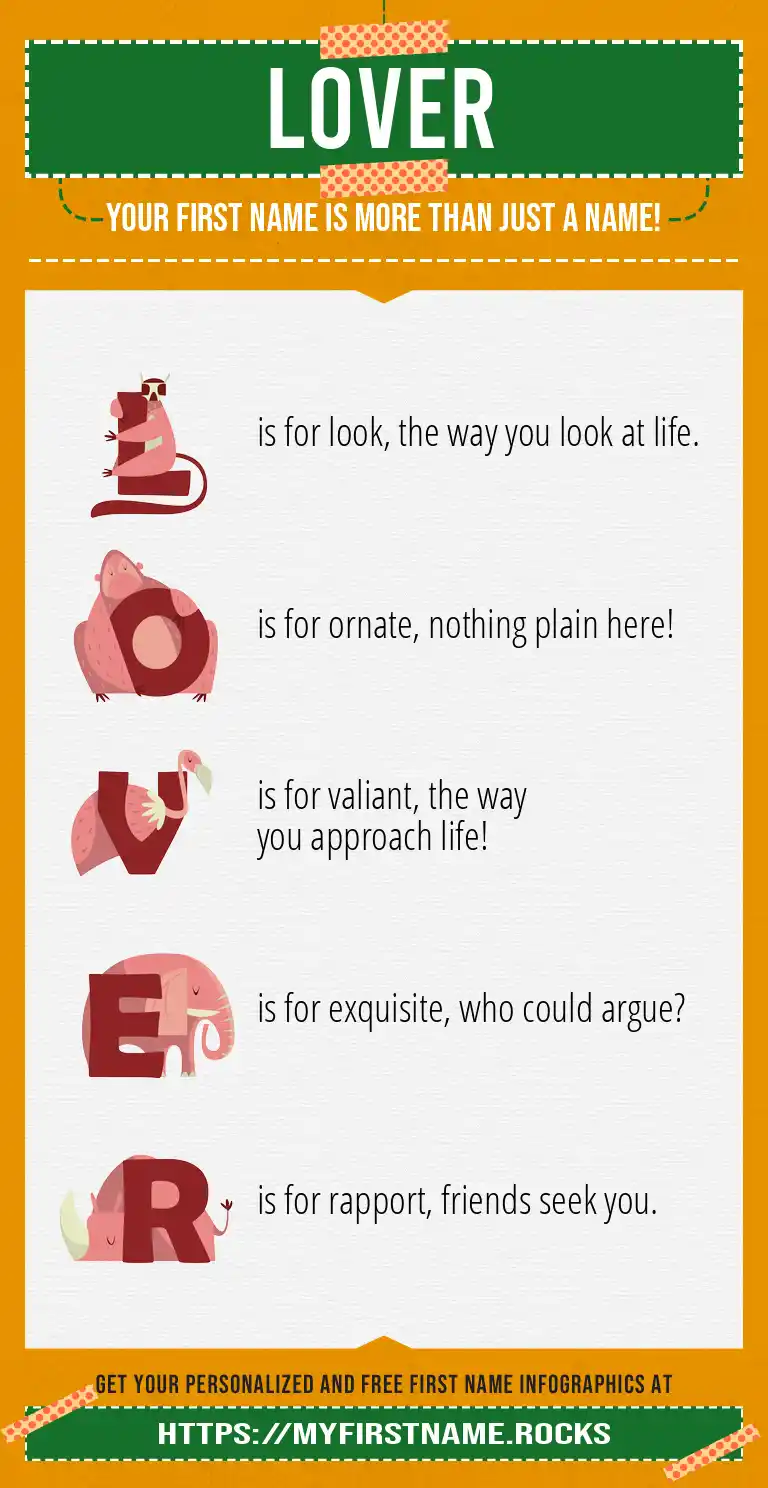 LOVER

YOUR FIRST NAME IS MORE THAN JUST A NAME!

L is for look, the way you look at life.

O is for ornate, nothing plain here!

V is for valiant, the way you approach life!

E is for exquisite, who could argue?

R is for rapport, friends seek you.

GET YOUR PERSONALIZED AND FREE FIRST NAME INFOGRAPHICS AT

HTTPS://MYFIRSTNAME.ROCKS