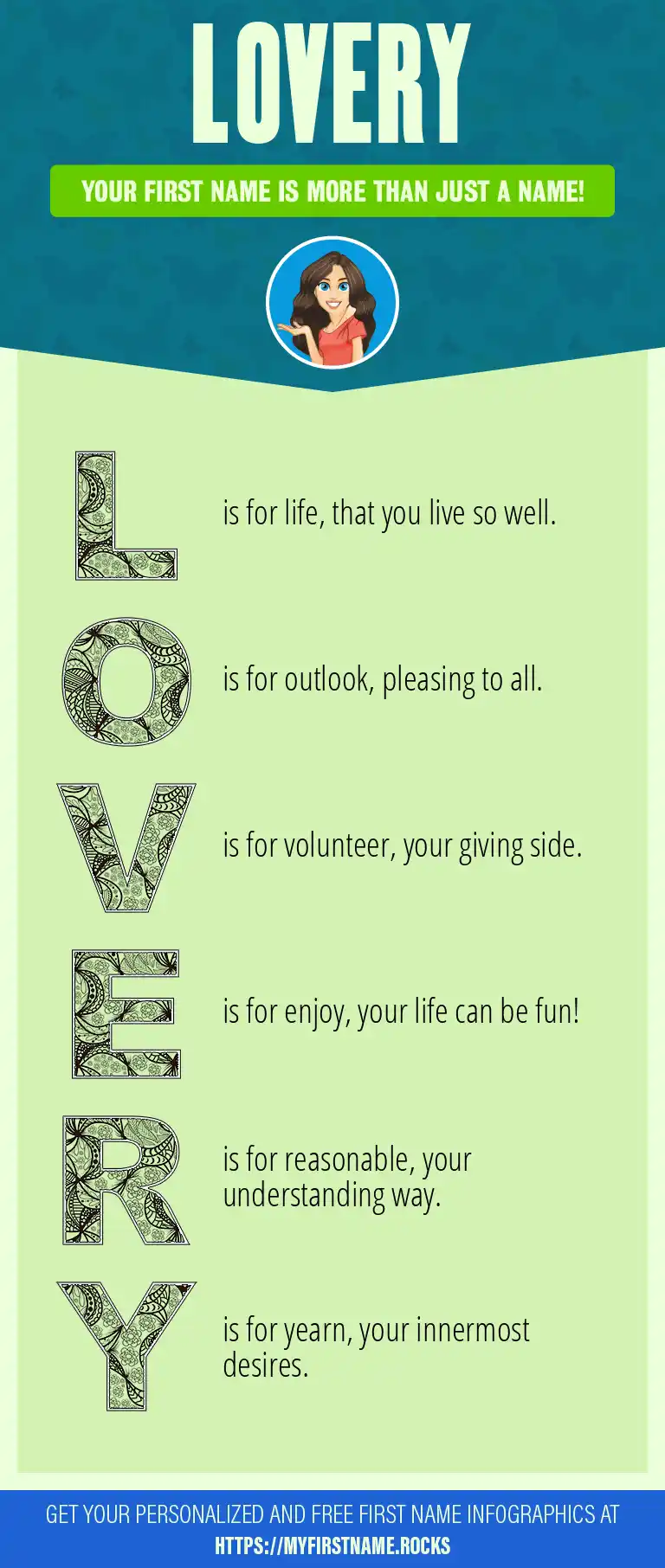 LOVERY

YOUR FIRST NAME IS MORE THAN JUST A NAME!

L is for life, that you live so well.

O is for outlook, pleasing to all.

V is for volunteer, your giving side.

E is for enjoy, your life can be fun!

R is for reasonable, your understanding way.

Y is for yearn, your innermost desires.

GET YOUR PERSONALIZED AND FREE FIRST NAME INFOGRAPHICS AT HTTPS://MYFIRSTNAME.ROCKS