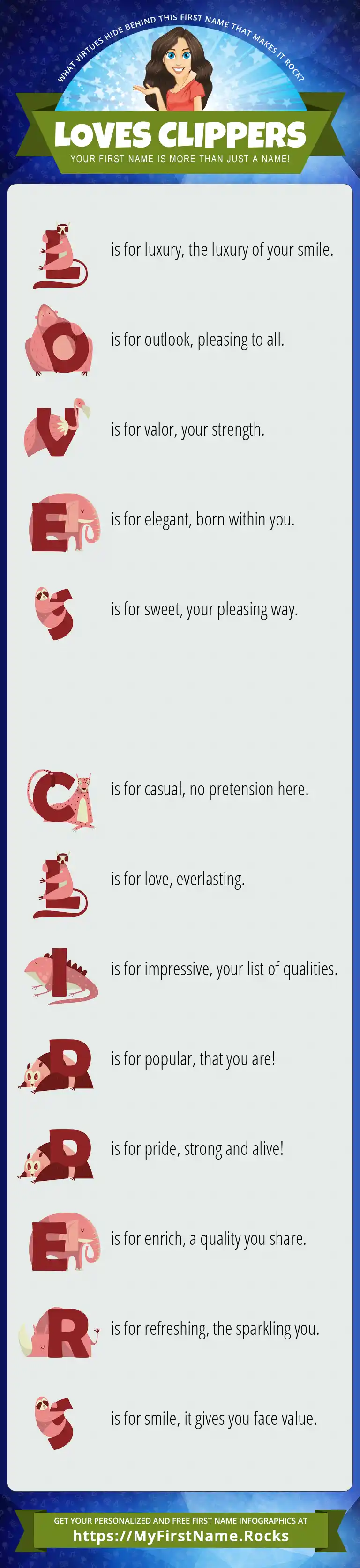 WHAT VIRTUES HIDE BEHIND THIS FIRST NAME THAT MAKES IT ROCK?

LOVES CLIPPERS

YOUR FIRST NAME IS MORE THAN JUST A NAME!

L is for luxury, the luxury of your smile.

O is for outlook, pleasing to all.

V is for valor, your strength.

E is for elegant, born within you.

S is for sweet, your pleasing way.

C is for casual, no pretension here.

L is for love, everlasting.

I is for impressive, your list of qualities.

P is for popular, that you are!

P is for pride, strong and alive!

E is for enrich, a quality you share.

R is for refreshing, the sparkling you.

S is for smile, it gives you face value.

GET YOUR PERSONALIZED AND FREE FIRST NAME INFOGRAPHICS AT
https://MyFirstName.Rocks