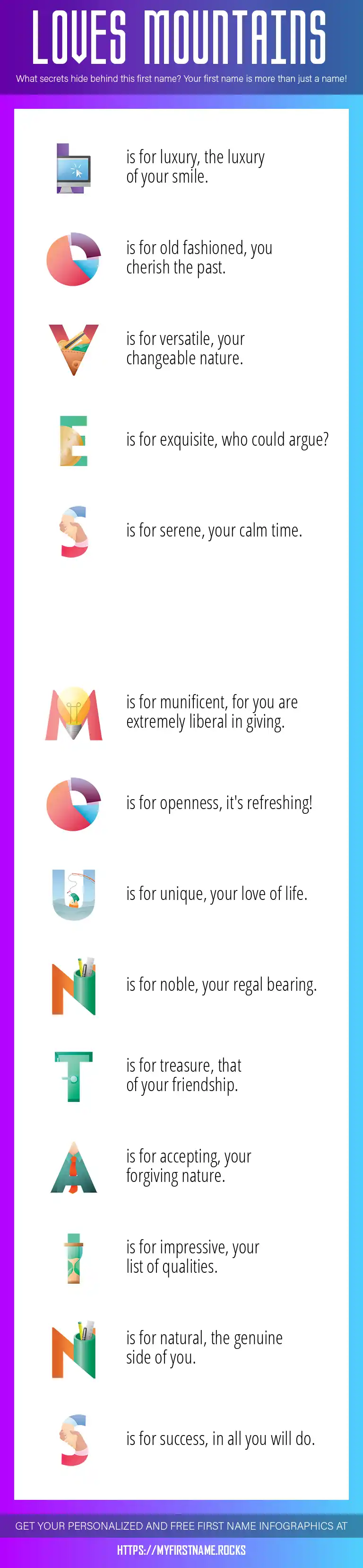 LOVES MOUNTAINS

What secrets hide behind this first name? Your first name is more than just a name!

L is for luxury, the luxury of your smile.

O is for old fashioned, you cherish the past.

V is for versatile, your changeable nature.

E is for exquisite, who could argue?

S is for serene, your calm time.

M is for munificent, for you are extremely liberal in giving.

O is for openness, it's refreshing!

U is for unique, your love of life.

N is for noble, your regal bearing.

T is for treasure, that of your friendship.

A is for accepting, your forgiving nature.

I is for impressive, your list of qualities.

N is for natural, the genuine side of you.

S is for success, in all you will do.

GET YOUR PERSONALIZED AND FREE FIRST NAME INFOGRAPHICS AT

HTTPS://MYFIRSTNAME.ROCKS