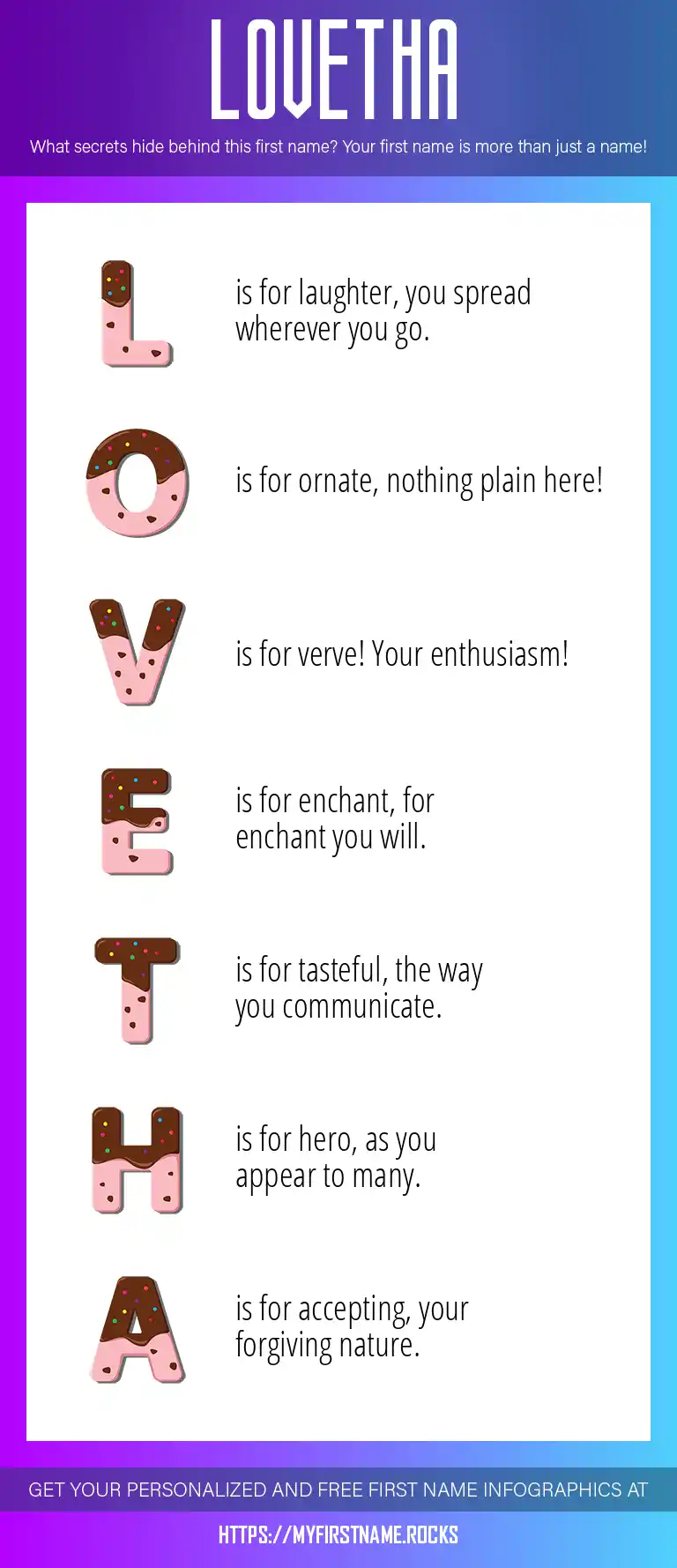 LOVETHA

What secrets hide behind this first name? Your first name is more than just a name!

L is for laughter, you spread wherever you go.

O is for ornate, nothing plain here!

V is for verve! Your enthusiasm!

E is for enchant, for enchant you will.

T is for tasteful, the way you communicate.

H is for hero, as you appear to many.

A is for accepting, your forgiving nature.

GET YOUR PERSONALIZED AND FREE FIRST NAME INFOGRAPHICS AT

HTTPS://MYFIRSTNAME.ROCKS