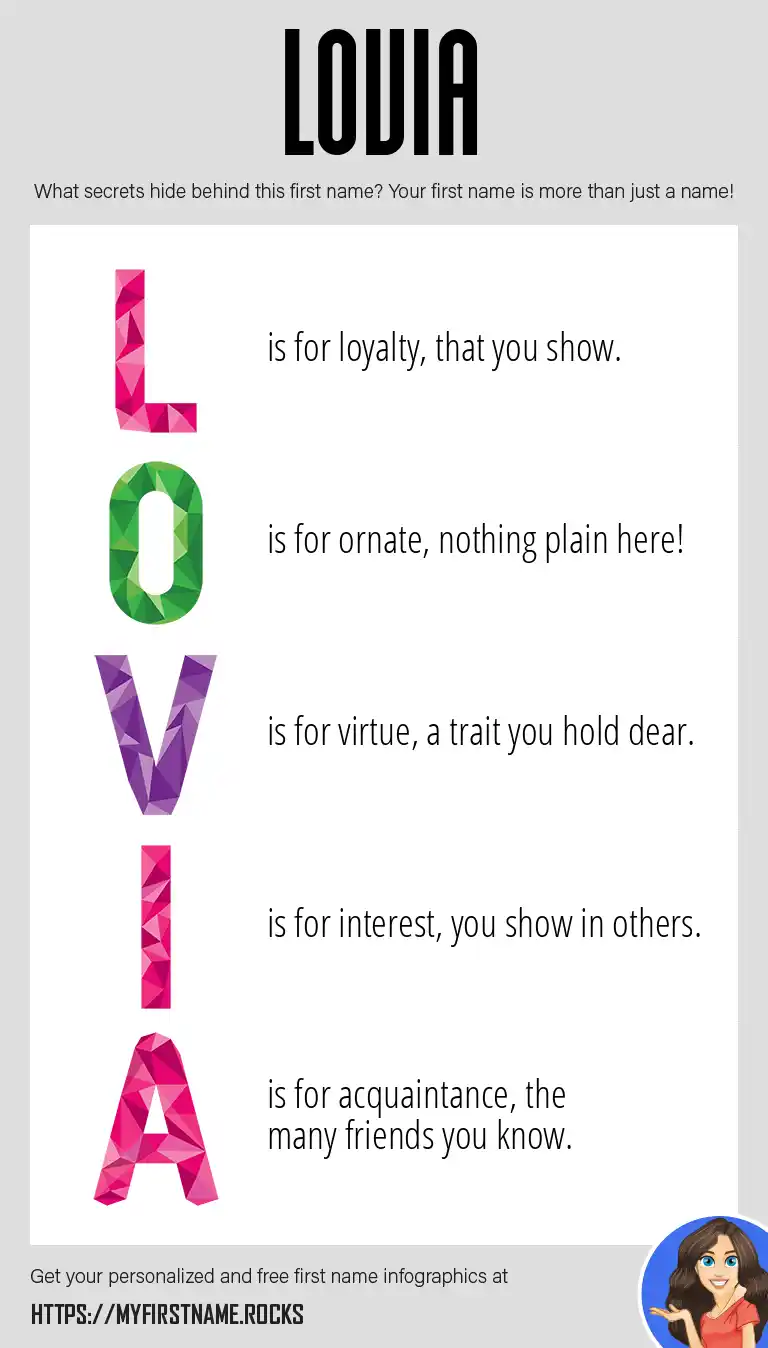 LOVIA

What secrets hide behind this first name? Your first name is more than just a name!

L is for loyalty, that you show.

O is for ornate, nothing plain here!

V is for virtue, a trait you hold dear.

I is for interest, you show in others.

A is for acquaintance, the many friends you know.

Get your personalized and free first name infographics at

HTTPS://MYFIRSTNAME.ROCKS