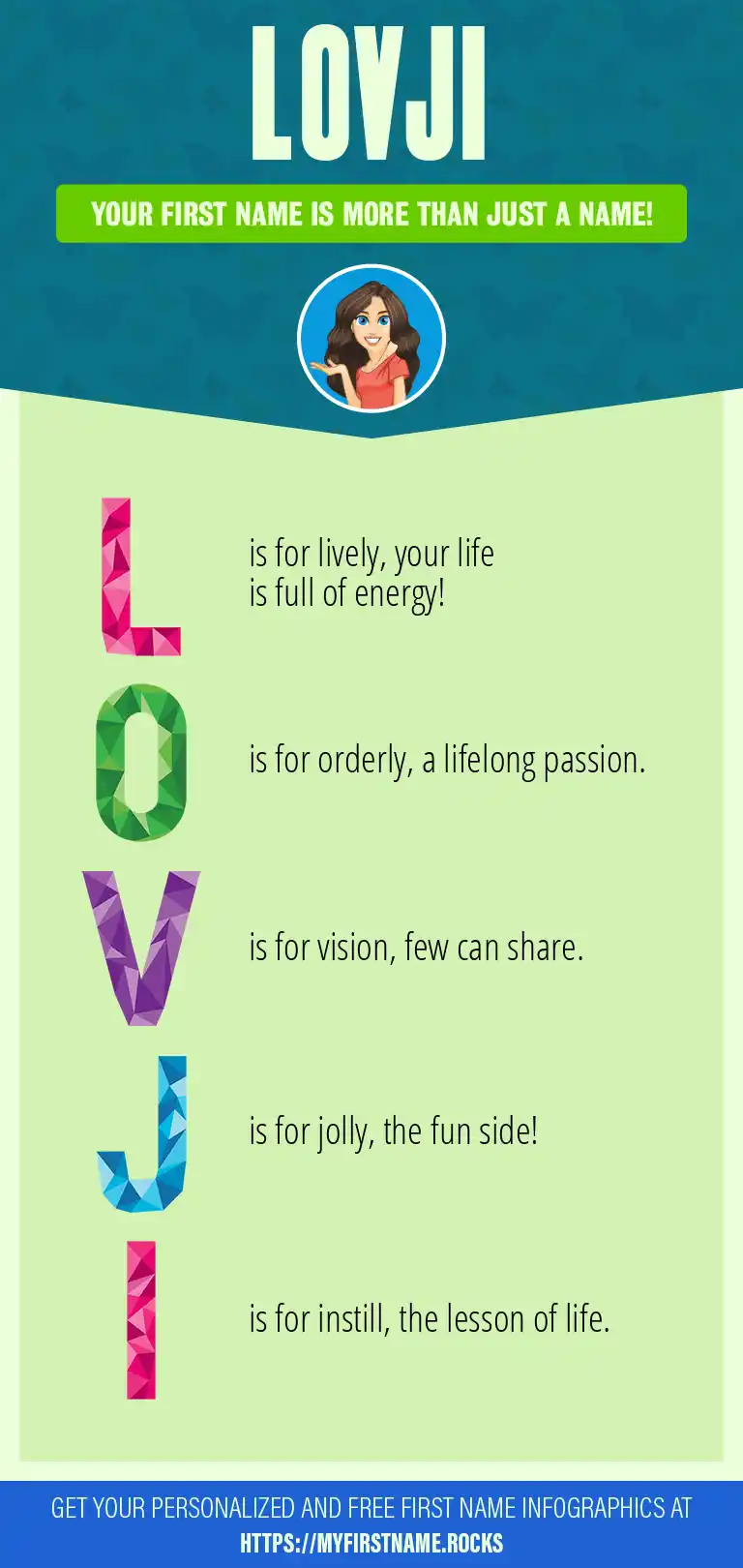 LOVJI

YOUR FIRST NAME IS MORE THAN JUST A NAME!

L is for lively, your life is full of energy!

O is for orderly, a lifelong passion.

V is for vision, few can share.

J is for jolly, the fun side!

I is for instill, the lesson of life.

GET YOUR PERSONALIZED AND FREE FIRST NAME INFOGRAPHICS AT HTTPS://MYFIRSTNAME.ROCKS