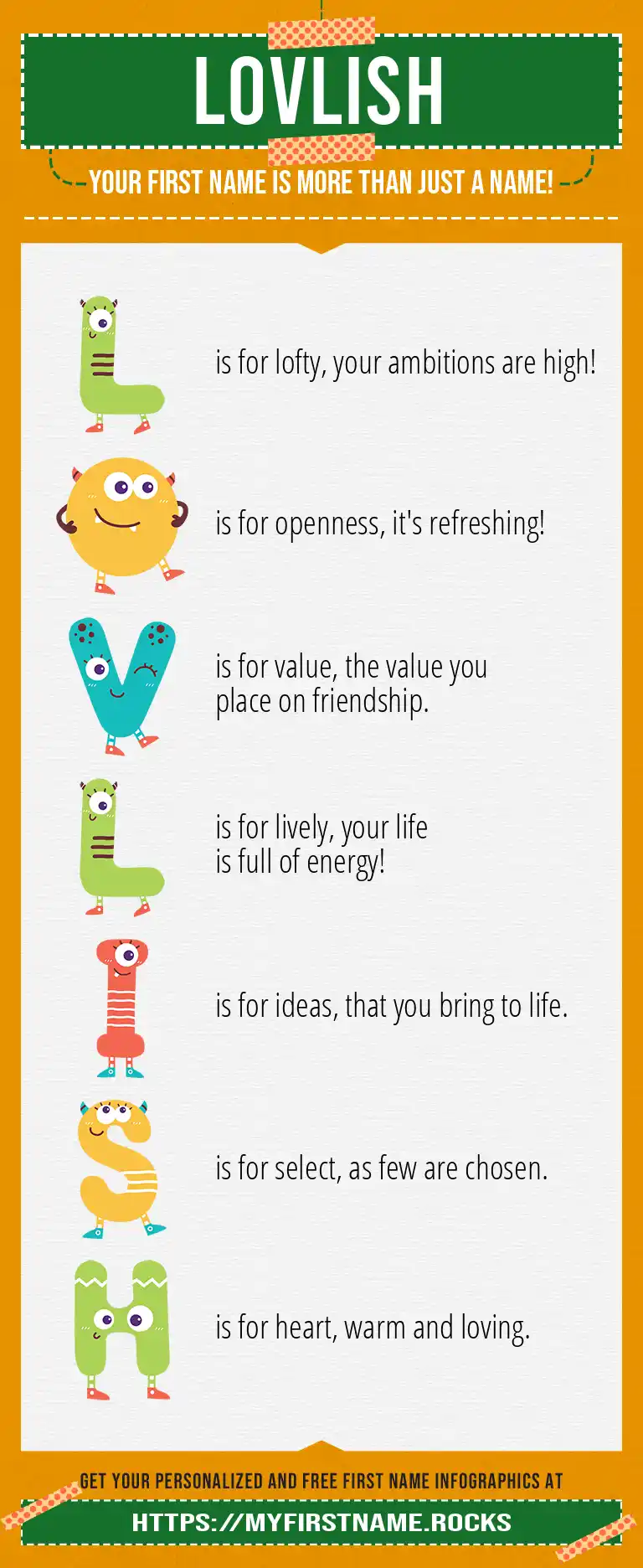 LOVLISH

YOUR FIRST NAME IS MORE THAN JUST A NAME!

L is for lofty, your ambitions are high!

O is for openness, it's refreshing!

V is for value, the value you place on friendship.

L is for lively, your life is full of energy!

I is for ideas, that you bring to life.

S is for select, as few are chosen.

H is for heart, warm and loving.

GET YOUR PERSONALIZED AND FREE FIRST NAME INFOGRAPHICS AT

HTTPS://MYFIRSTNAME.ROCKS