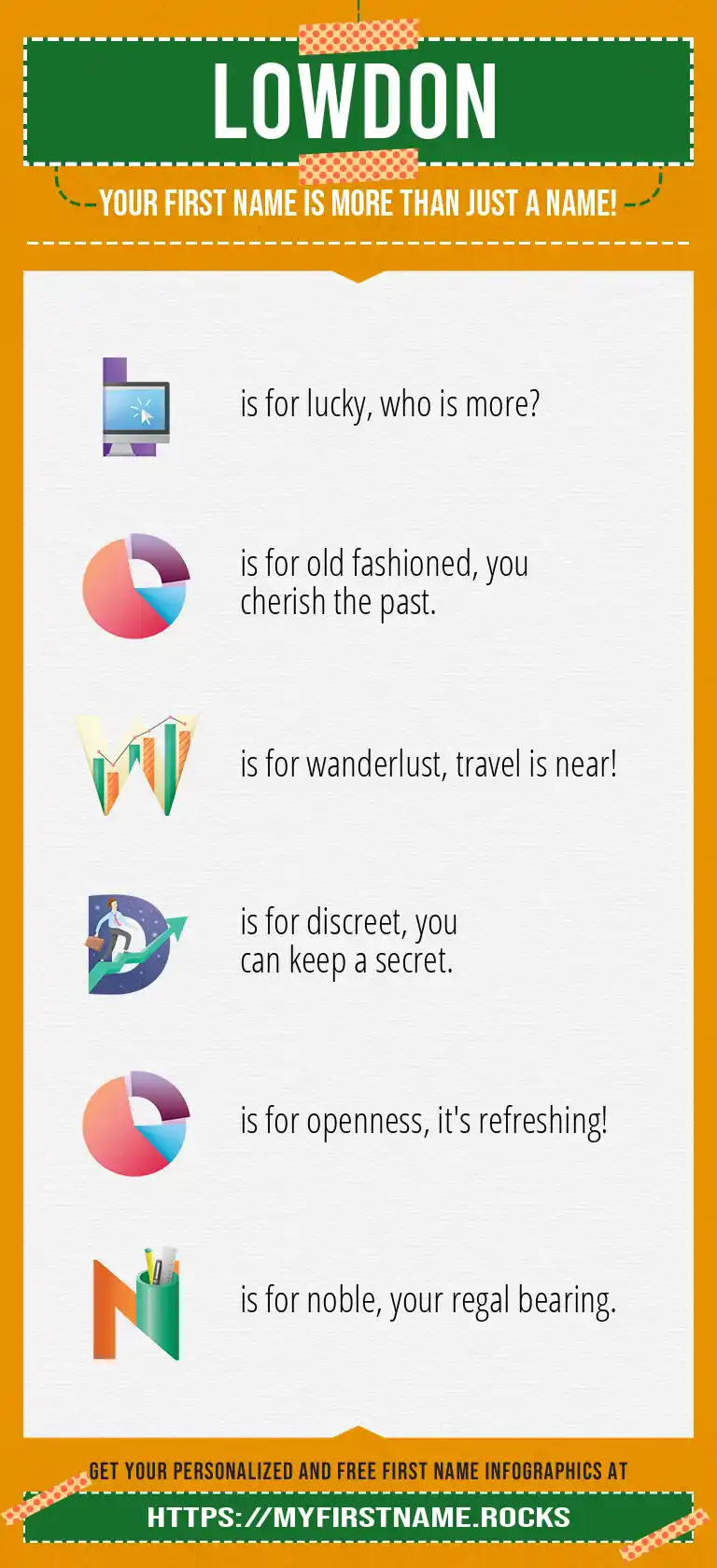 LOWDON

YOUR FIRST NAME IS MORE THAN JUST A NAME!

L is for lucky, who is more?

O is for old fashioned, you cherish the past.

W is for wanderlust, travel is near!

D is for discreet, you can keep a secret.

O is for openness, it's refreshing!

N is for noble, your regal bearing.

GET YOUR PERSONALIZED AND FREE FIRST NAME INFOGRAPHICS AT

HTTPS://MYFIRSTNAME.ROCKS