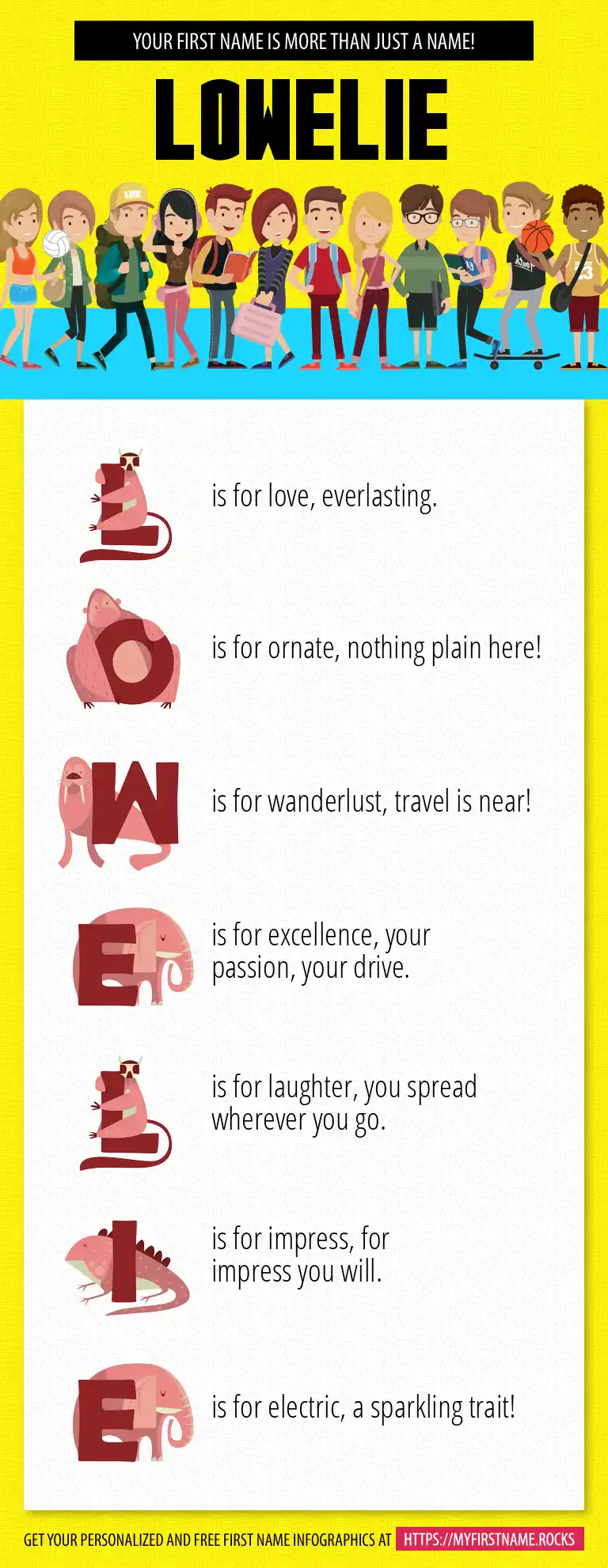 YOUR FIRST NAME IS MORE THAN JUST A NAME!

LOWELIE

L is for love, everlasting.

O is for ornate, nothing plain here!

W is for wanderlust, travel is near!

E is for excellence, your passion, your drive.

L is for laughter, you spread wherever you go.

I is for impress, for impress you will.

E is for electric, a sparkling trait!

GET YOUR PERSONALIZED AND FREE FIRST NAME INFOGRAPHICS AT HTTPS://MYFIRSTNAME.ROCKS