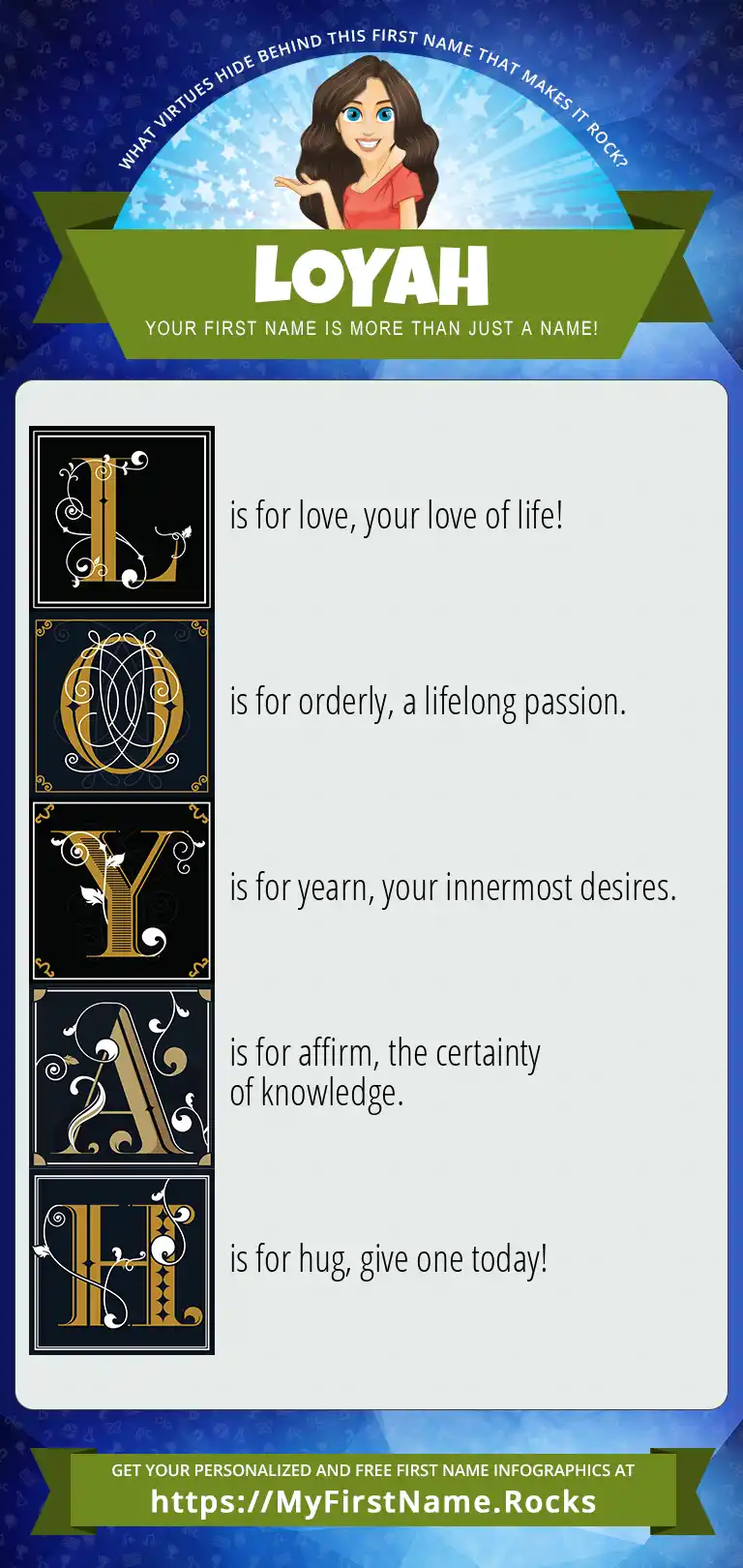 WHAT VIRTUES HIDE BEHIND THIS FIRST NAME THAT MAKES IT ROCK?

LOYAH

YOUR FIRST NAME IS MORE THAN JUST A NAME!

L is for love, your love of life!

O is for orderly, a lifelong passion.

Y is for yearn, your innermost desires.

A is for affirm, the certainty of knowledge.

H is for hug, give one today!

GET YOUR PERSONALIZED AND FREE FIRST NAME INFOGRAPHICS AT
https://MyFirstName.Rocks