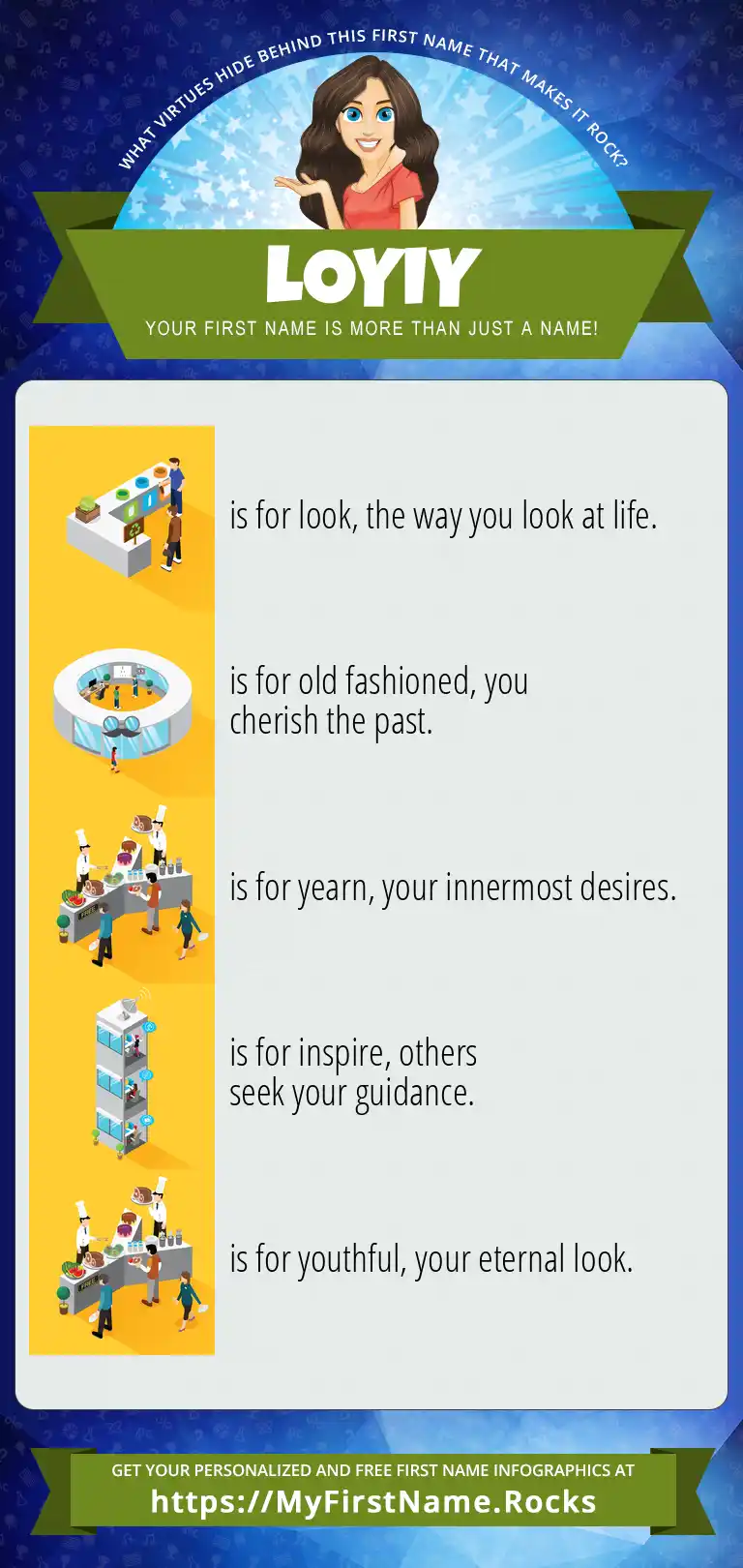 WHAT VIRTUES HIDE BEHIND THIS FIRST NAME THAT MAKES IT ROCK?

LOYIY

YOUR FIRST NAME IS MORE THAN JUST A NAME!

is for look, the way you look at life.

is for old fashioned, you cherish the past.

is for yearn, your innermost desires.

is for inspire, others seek your guidance.

is for youthful, your eternal look.

GET YOUR PERSONALIZED AND FREE FIRST NAME INFOGRAPHICS AT
https://MyFirstName.Rocks