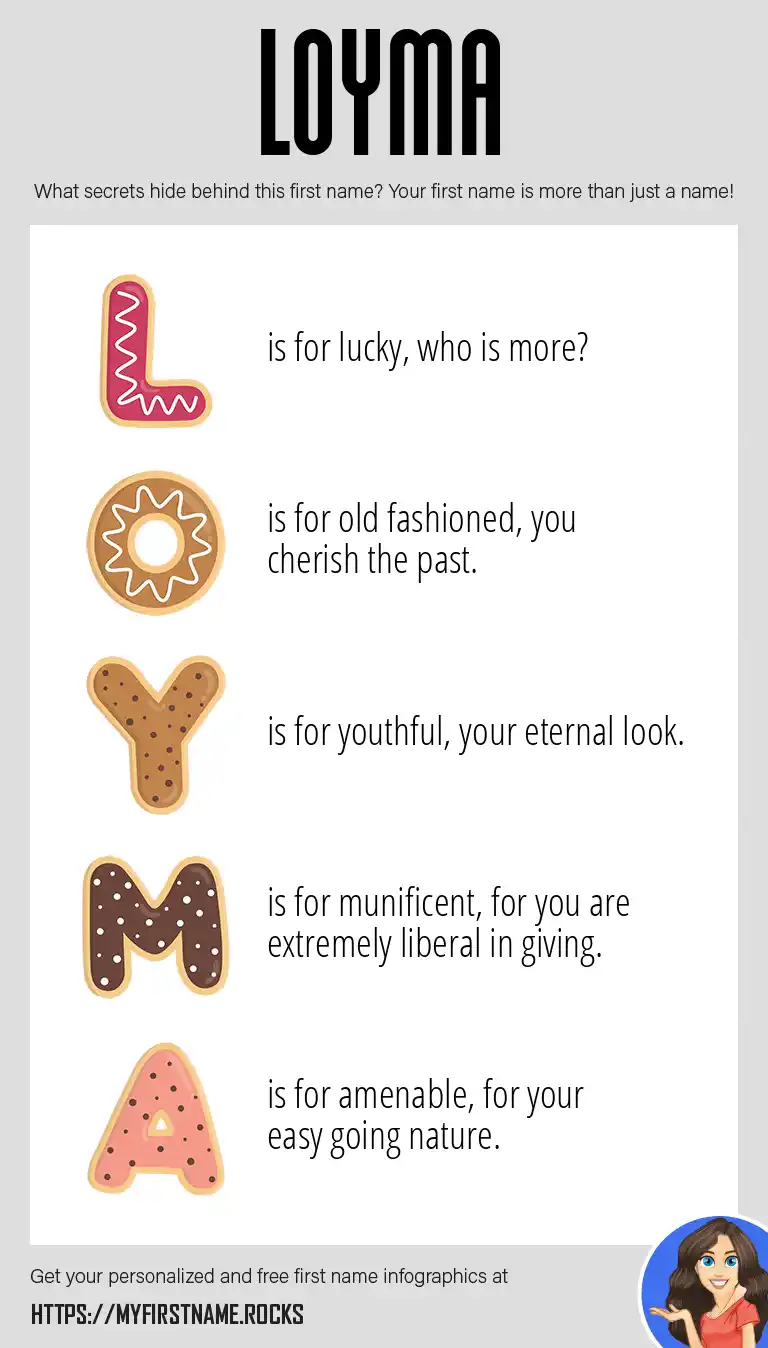 LOYMA

What secrets hide behind this first name? Your first name is more than just a name!

L is for lucky, who is more?

O is for old fashioned, you cherish the past.

Y is for youthful, your eternal look.

M is for munificent, for you are extremely liberal in giving.

A is for amenable, for your easy going nature.

Get your personalized and free first name infographics at

HTTPS://MYFIRSTNAME.ROCKS