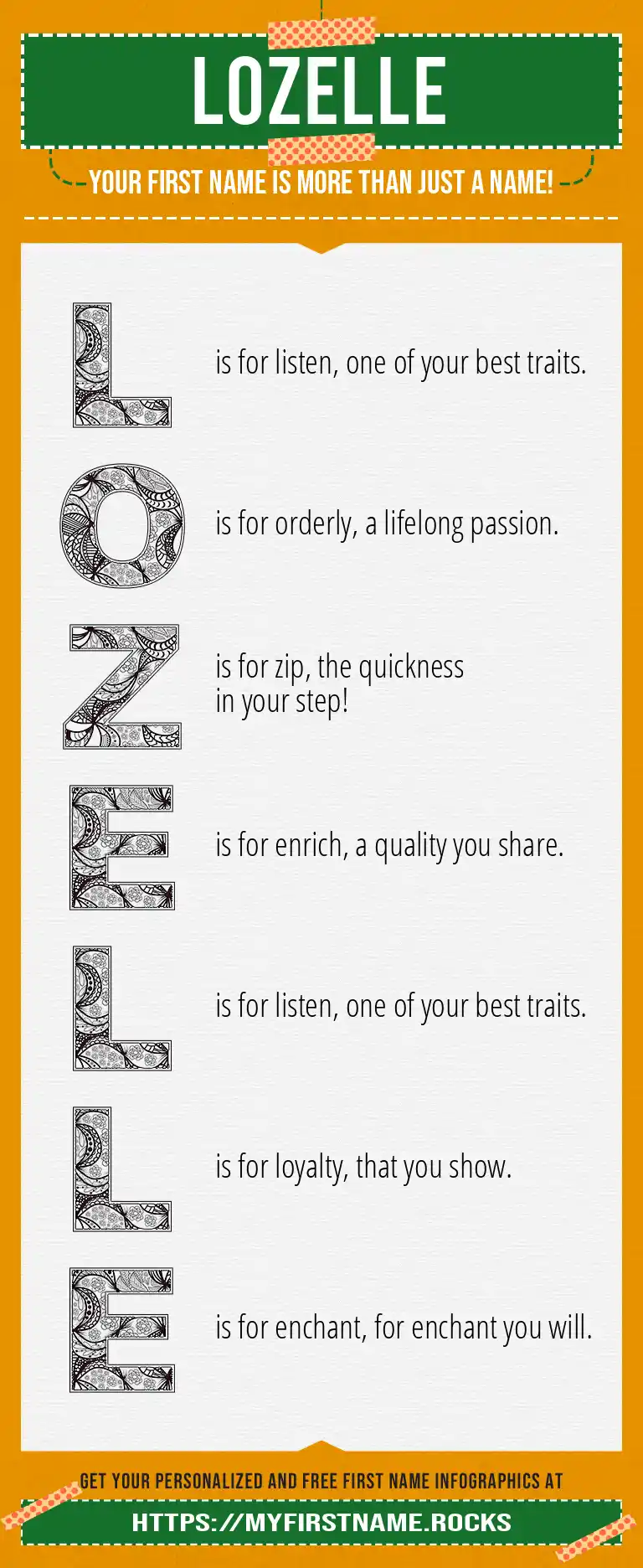 LOZELLE

YOUR FIRST NAME IS MORE THAN JUST A NAME!

L is for listen, one of your best traits.

O is for orderly, a lifelong passion.

Z is for zip, the quickness in your step!

E is for enrich, a quality you share.

L is for listen, one of your best traits.

L is for loyalty, that you show.

E is for enchant, for enchant you will.

GET YOUR PERSONALIZED AND FREE FIRST NAME INFOGRAPHICS AT

HTTPS://MYFIRSTNAME.ROCKS