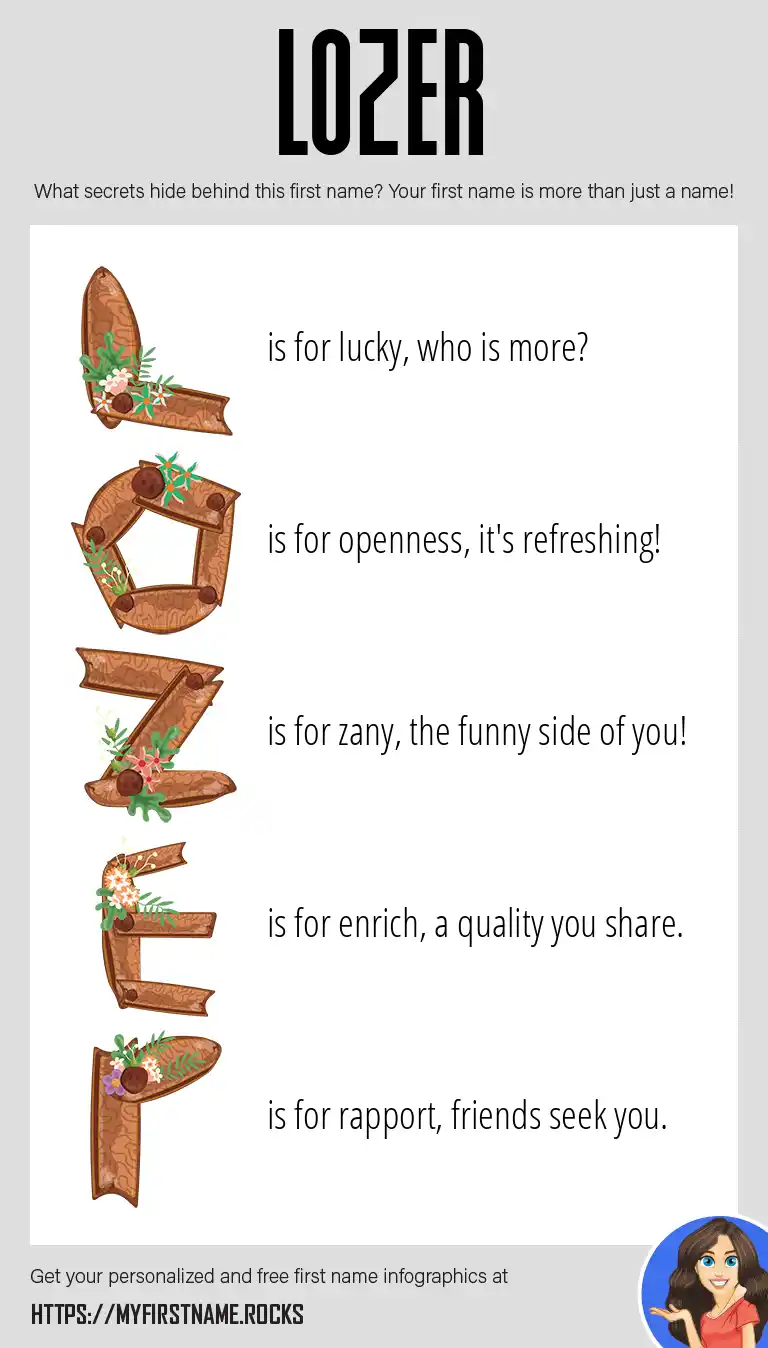 LOZER

What secrets hide behind this first name? Your first name is more than just a name!

L is for lucky, who is more?

O is for openness, it's refreshing!

Z is for zany, the funny side of you!

E is for enrich, a quality you share.

R is for rapport, friends seek you.

Get your personalized and free first name infographics at

HTTPS://MYFIRSTNAME.ROCKS