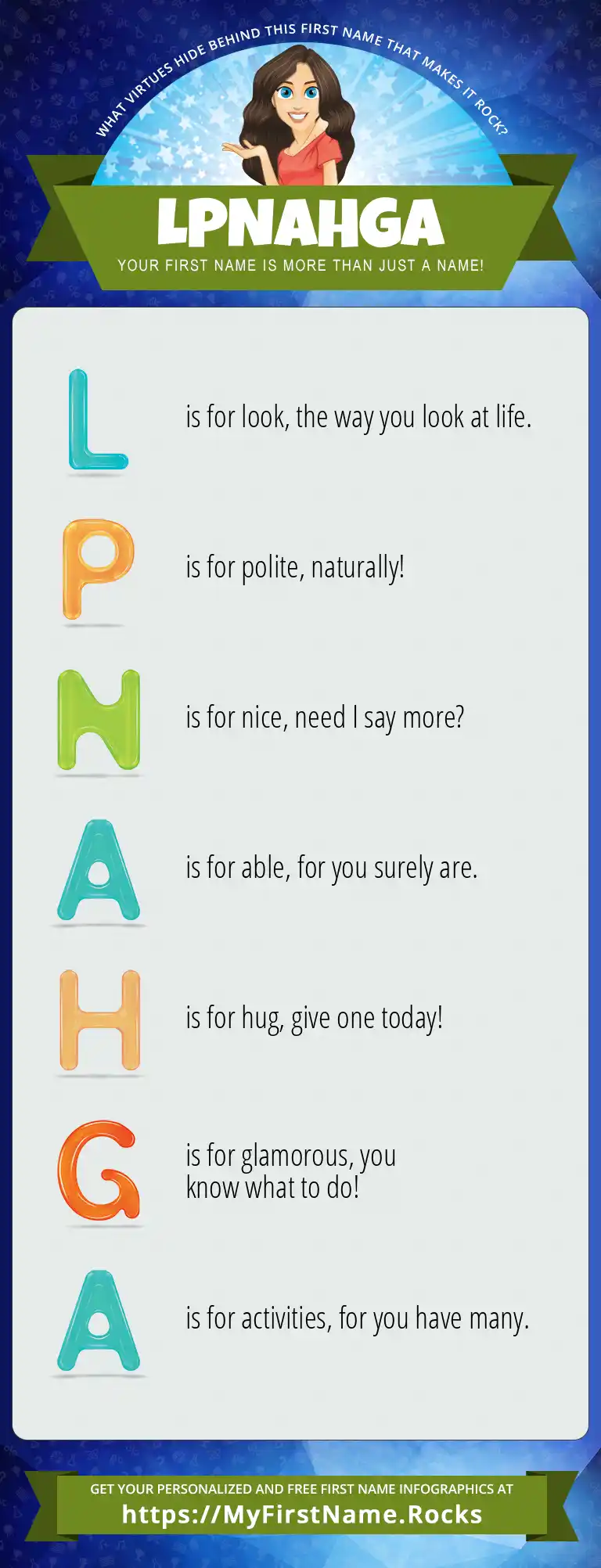 WHAT VIRTUES HIDE BEHIND THIS FIRST NAME THAT MAKES IT ROCK?

LPNAHGA

YOUR FIRST NAME IS MORE THAN JUST A NAME!

L is for look, the way you look at life.

P is for polite, naturally!

N is for nice, need I say more?

A is for able, for you surely are.

H is for hug, give one today!

G is for glamorous, you know what to do!

A is for activities, for you have many.

GET YOUR PERSONALIZED AND FREE FIRST NAME INFOGRAPHICS AT
https://MyFirstName.Rocks