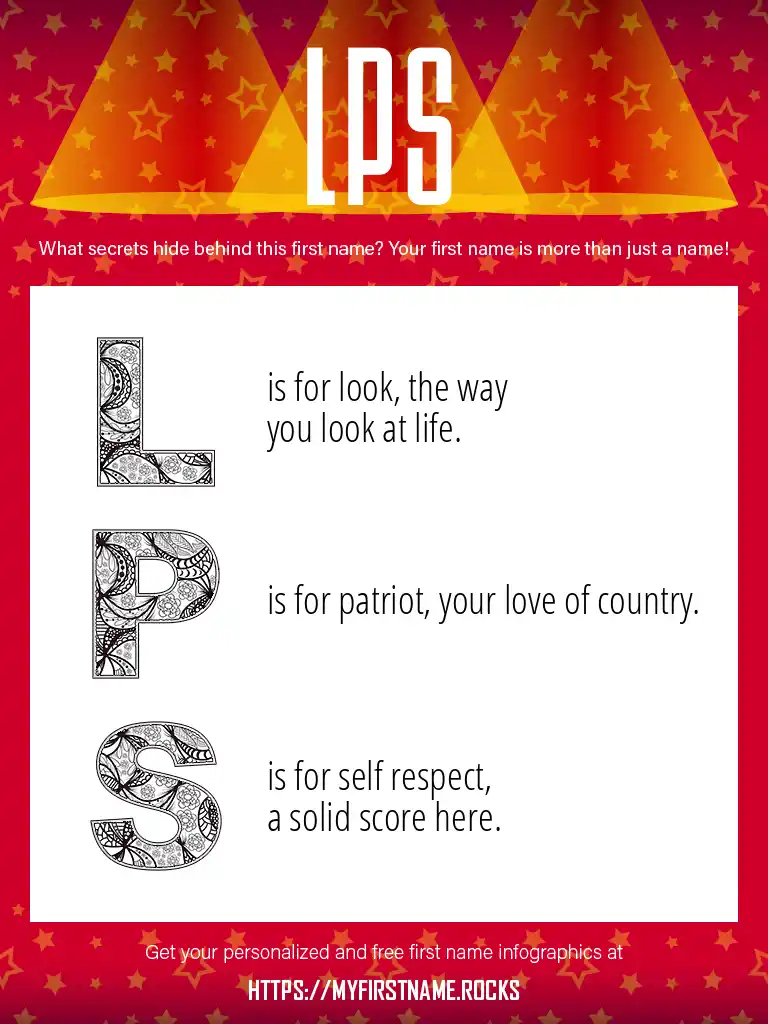 LPS

What secrets hide behind this first name? Your first name is more than just a name!

L is for look, the way you look at life.

P is for patriot, your love of country.

S is for self respect, a solid score here.

Get your personalized and free first name infographics at

HTTPS://MYFIRSTNAME.ROCKS