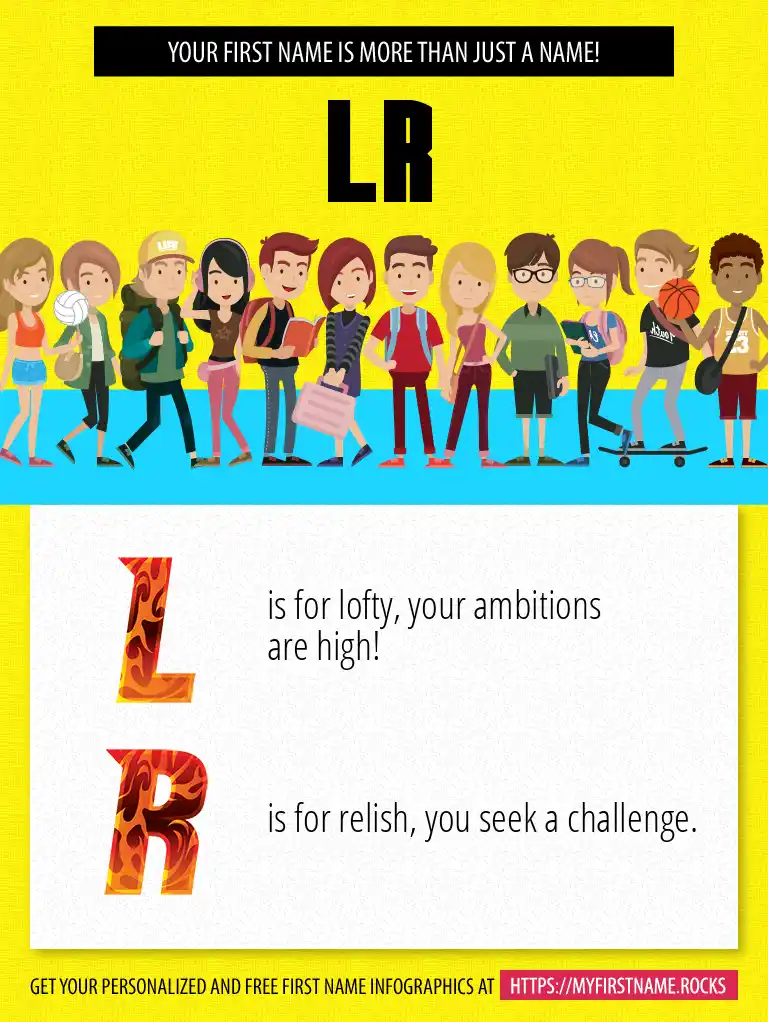 YOUR FIRST NAME IS MORE THAN JUST A NAME!

LR

L is for lofty, your ambitions are high!

R is for relish, you seek a challenge.

GET YOUR PERSONALIZED AND FREE FIRST NAME INFOGRAPHICS AT HTTPS://MYFIRSTNAME.ROCKS