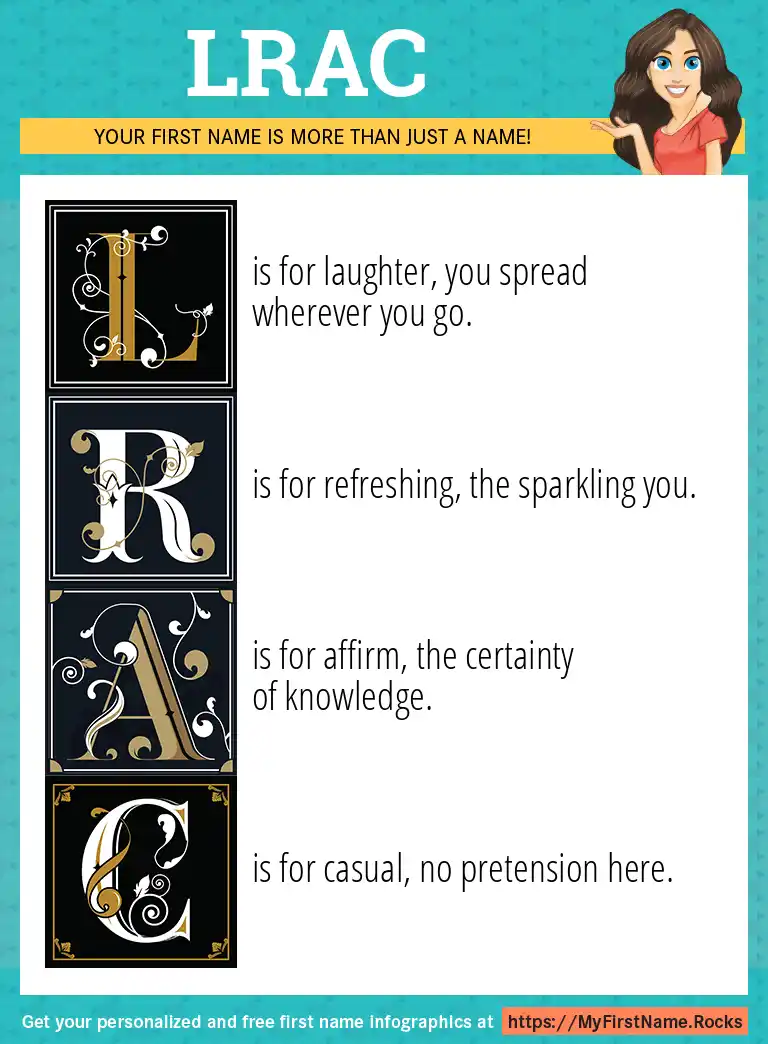 LRAC

YOUR FIRST NAME IS MORE THAN JUST A NAME!

L is for laughter, you spread wherever you go.

R is for refreshing, the sparkling you.

A is for affirm, the certainty of knowledge.

C is for casual, no pretension here.

Get your personalized and free first name infographics at https://MyFirstName.Rocks