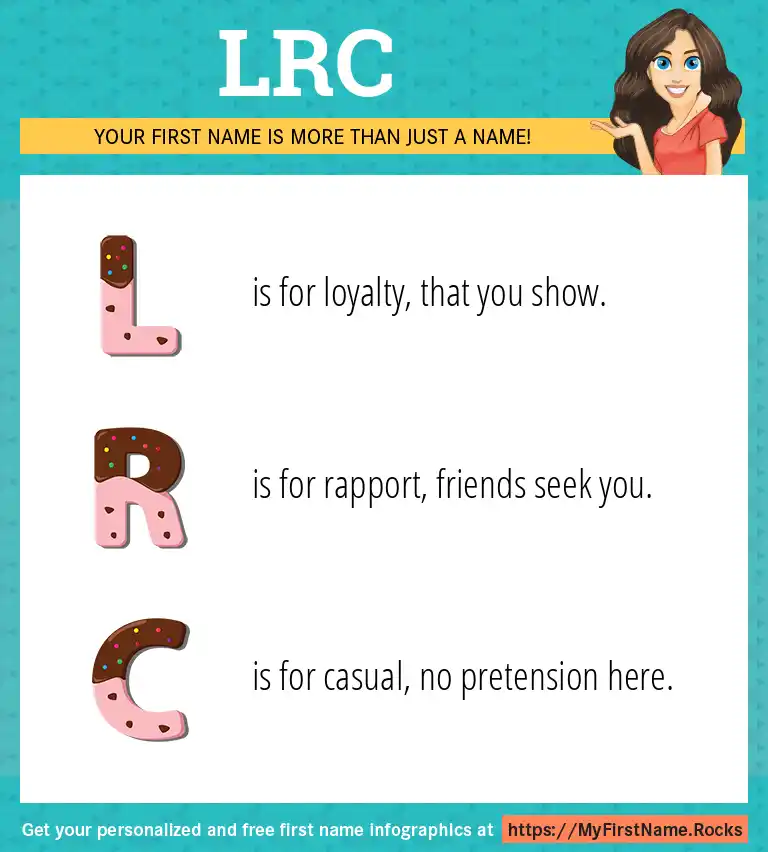 LRC

YOUR FIRST NAME IS MORE THAN JUST A NAME!

L is for loyalty, that you show.

R is for rapport, friends seek you.

C is for casual, no pretension here.

Get your personalized and free first name infographics at https://MyFirstName.Rocks