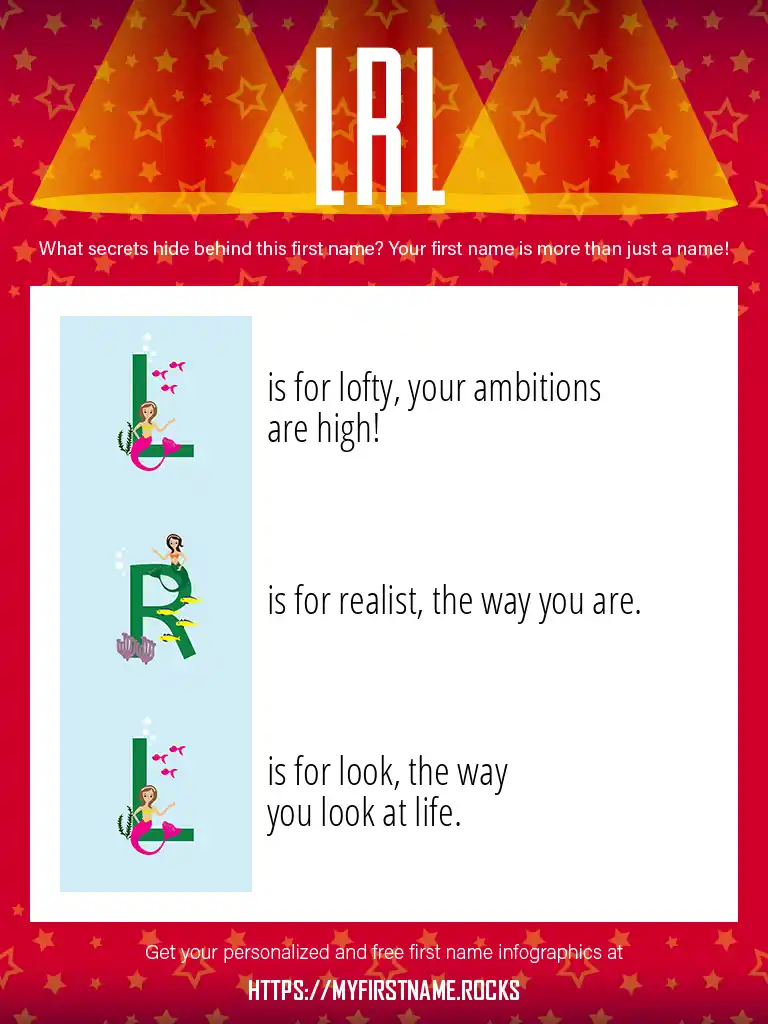 LRL

What secrets hide behind this first name? Your first name is more than just a name!

L is for lofty, your ambitions are high!

R is for realist, the way you are.

L is for look, the way you look at life.

Get your personalized and free first name infographics at

HTTPS://MYFIRSTNAME.ROCKS