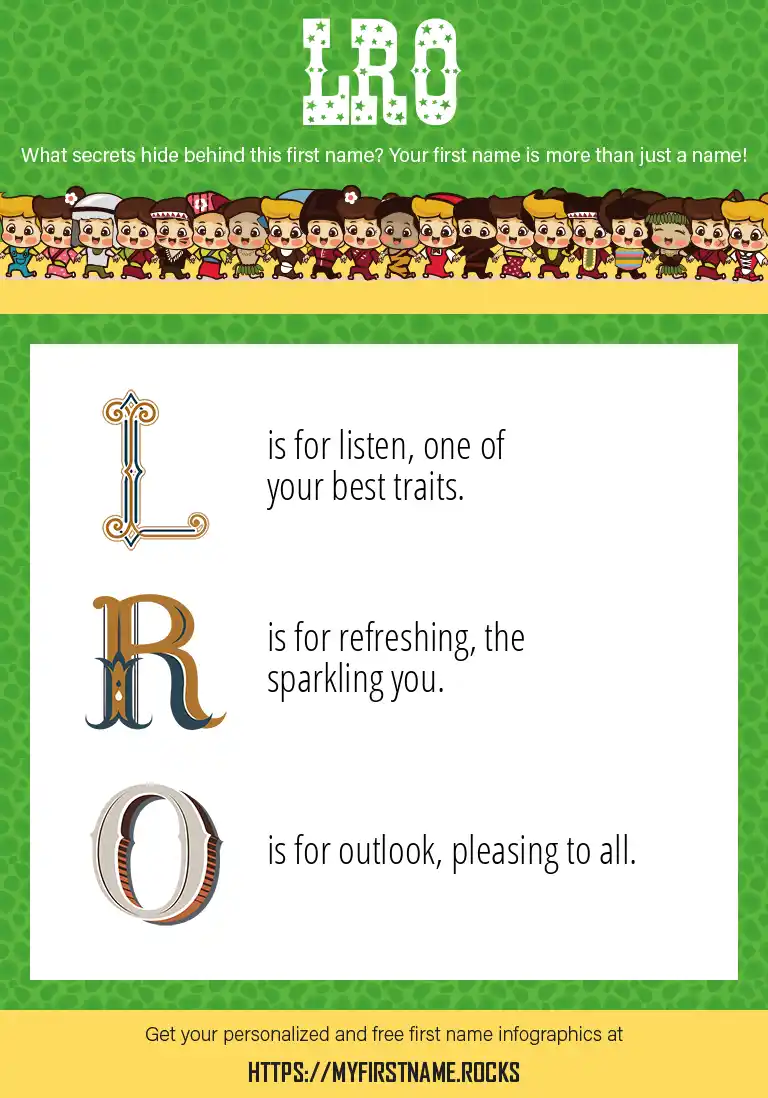 LRO

What secrets hide behind this first name? Your first name is more than just a name!

L is for listen, one of your best traits.

R is for refreshing, the sparkling you.

O is for outlook, pleasing to all.

Get your personalized and free first name infographics at

HTTPS://MYFIRSTNAME.ROCKS