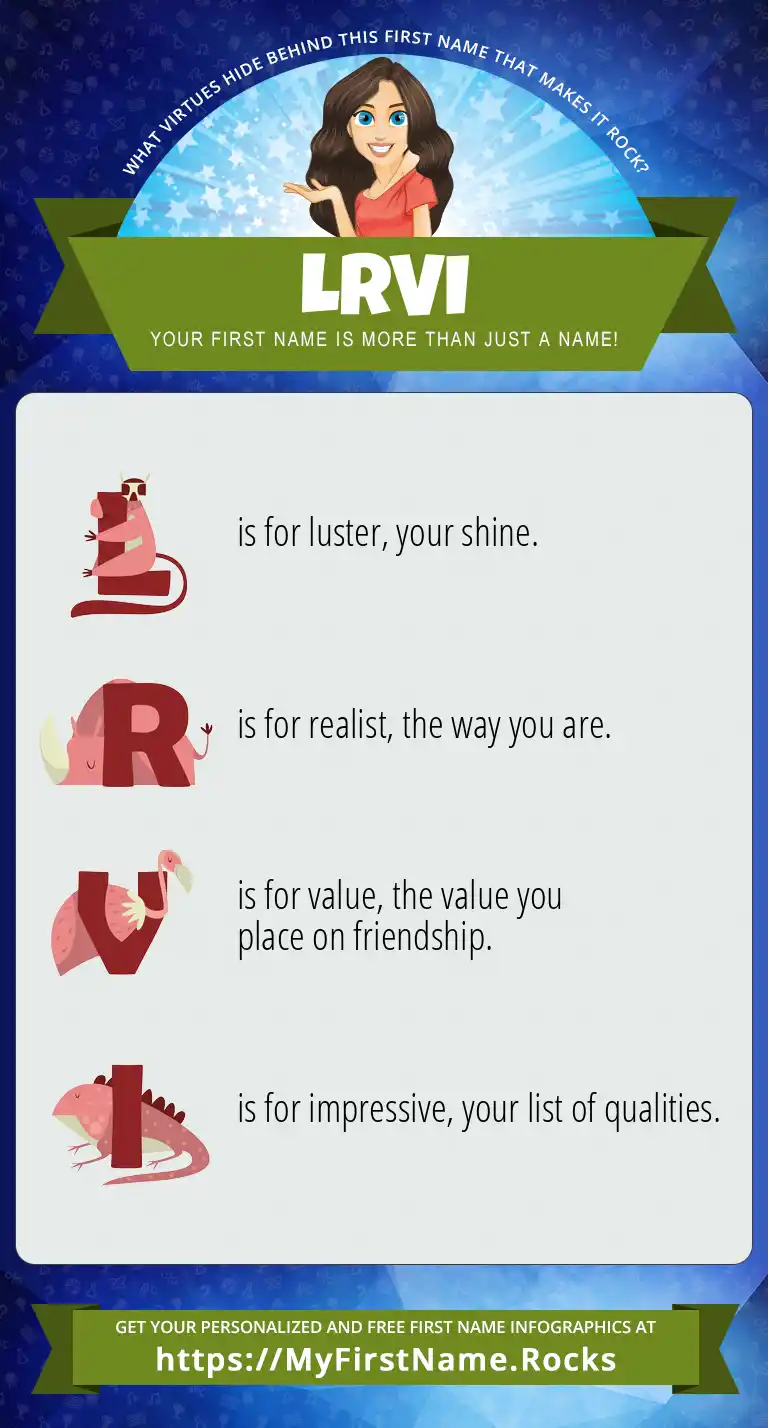 WHAT VIRTUES HIDE BEHIND THIS FIRST NAME THAT MAKES IT ROCK?

LRVI

YOUR FIRST NAME IS MORE THAN JUST A NAME!

L is for luster, your shine.

R is for realist, the way you are.

V is for value, the value you place on friendship.

I is for impressive, your list of qualities.

GET YOUR PERSONALIZED AND FREE FIRST NAME INFOGRAPHICS AT
https://MyFirstName.Rocks