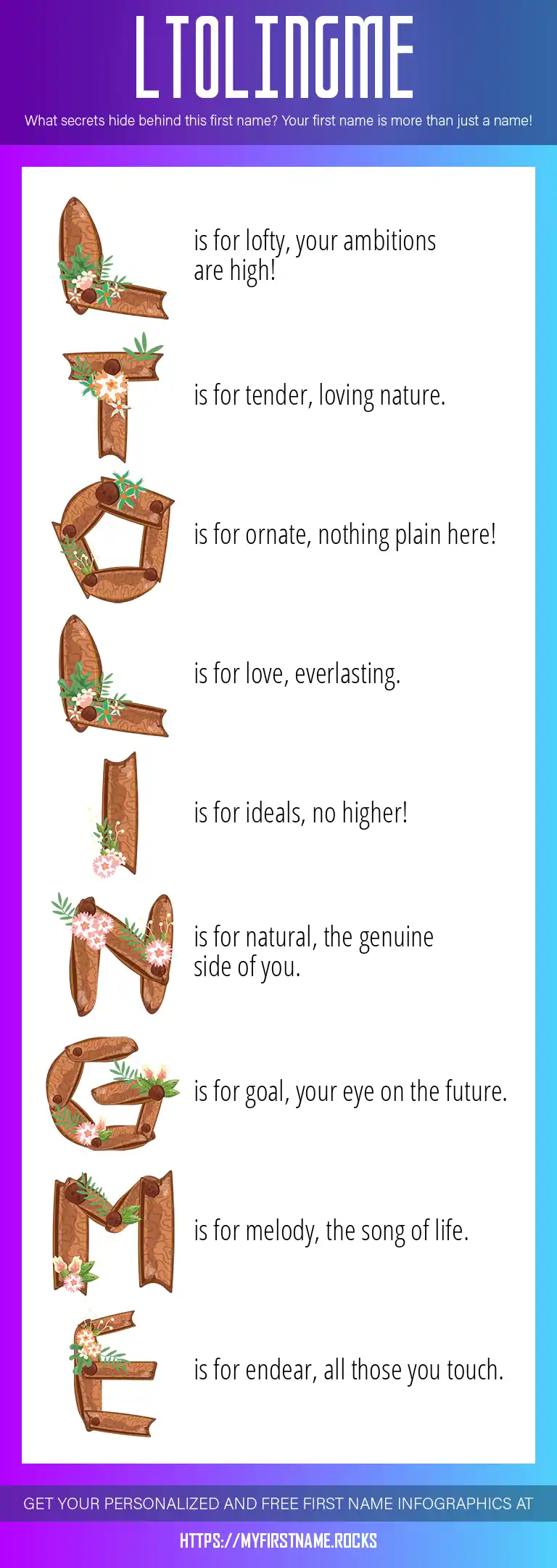 LTOLINGME

What secrets hide behind this first name? Your first name is more than just a name!

L is for lofty, your ambitions are high!

T is for tender, loving nature.

O is for ornate, nothing plain here!

L is for love, everlasting.

I is for ideals, no higher!

N is for natural, the genuine side of you.

G is for goal, your eye on the future.

M is for melody, the song of life.

E is for endear, all those you touch.

GET YOUR PERSONALIZED AND FREE FIRST NAME INFOGRAPHICS AT

HTTPS://MYFIRSTNAME.ROCKS