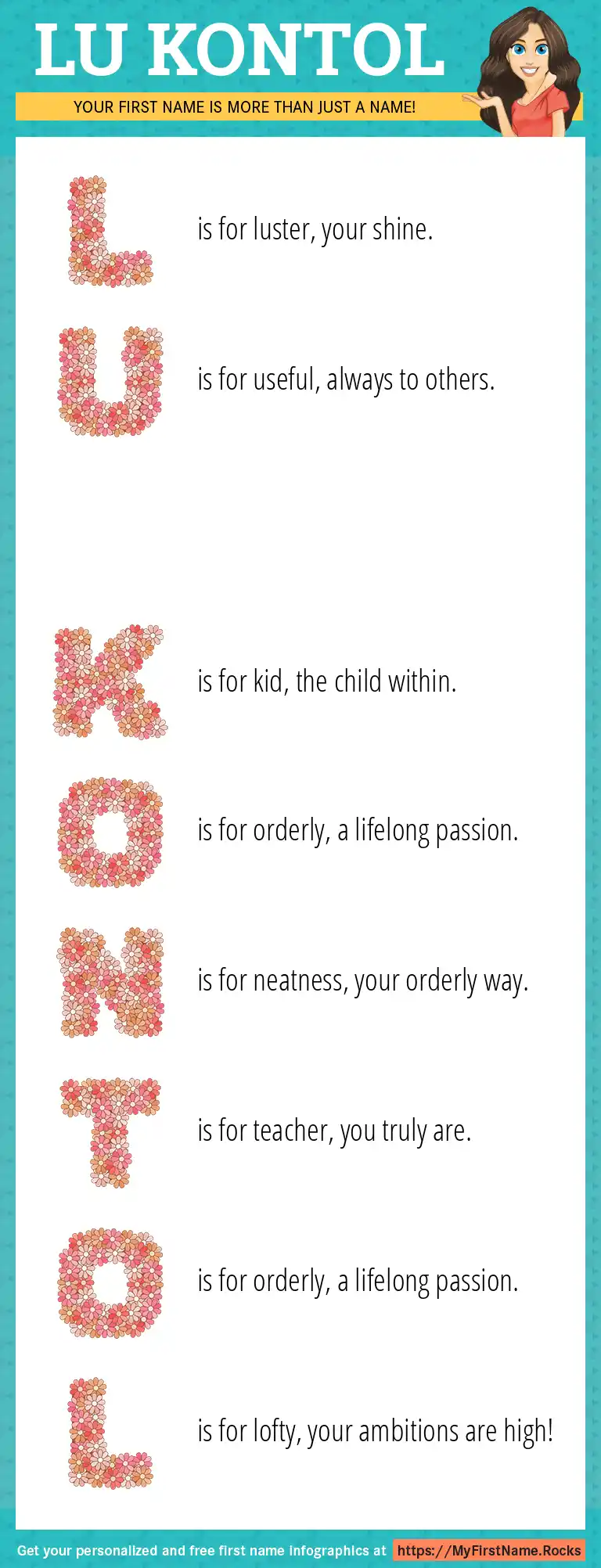 LU KONTOL

YOUR FIRST NAME IS MORE THAN JUST A NAME!

L is for luster, your shine.

U is for useful, always to others.

K is for kid, the child within.

O is for orderly, a lifelong passion.

N is for neatness, your orderly way.

T is for teacher, you truly are.

O is for orderly, a lifelong passion.

L is for lofty, your ambitions are high!

Get your personalized and free first name infographics at https://MyFirstName.Rocks