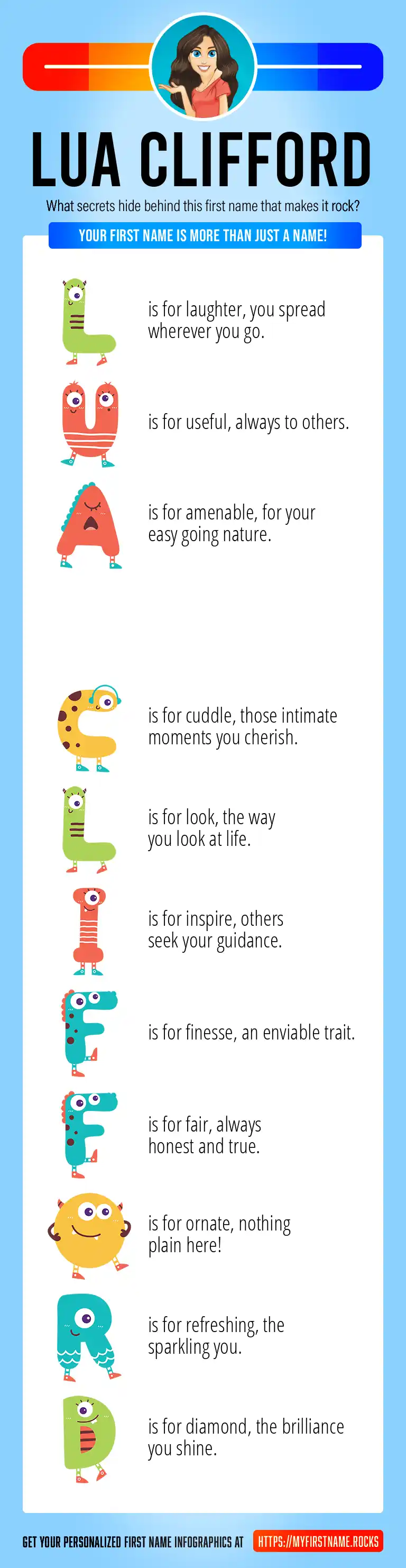 LUA CLIFFORD

What secrets hide behind this first name that makes it rock?

YOUR FIRST NAME IS MORE THAN JUST A NAME!

L is for laughter, you spread wherever you go.

U is for useful, always to others.

A is for amenable, for your easy going nature.

C is for cuddle, those intimate moments you cherish.

L is for look, the way you look at life.

I is for inspire, others seek your guidance.

F is for finesse, an enviable trait.

F is for fair, always honest and true.

O is for ornate, nothing plain here!

R is for refreshing, the sparkling you.

D is for diamond, the brilliance you shine.

GET YOUR PERSONALIZED FIRST NAME INFOGRAPHICS AT HTTPS://MYFIRSTNAME.ROCKS