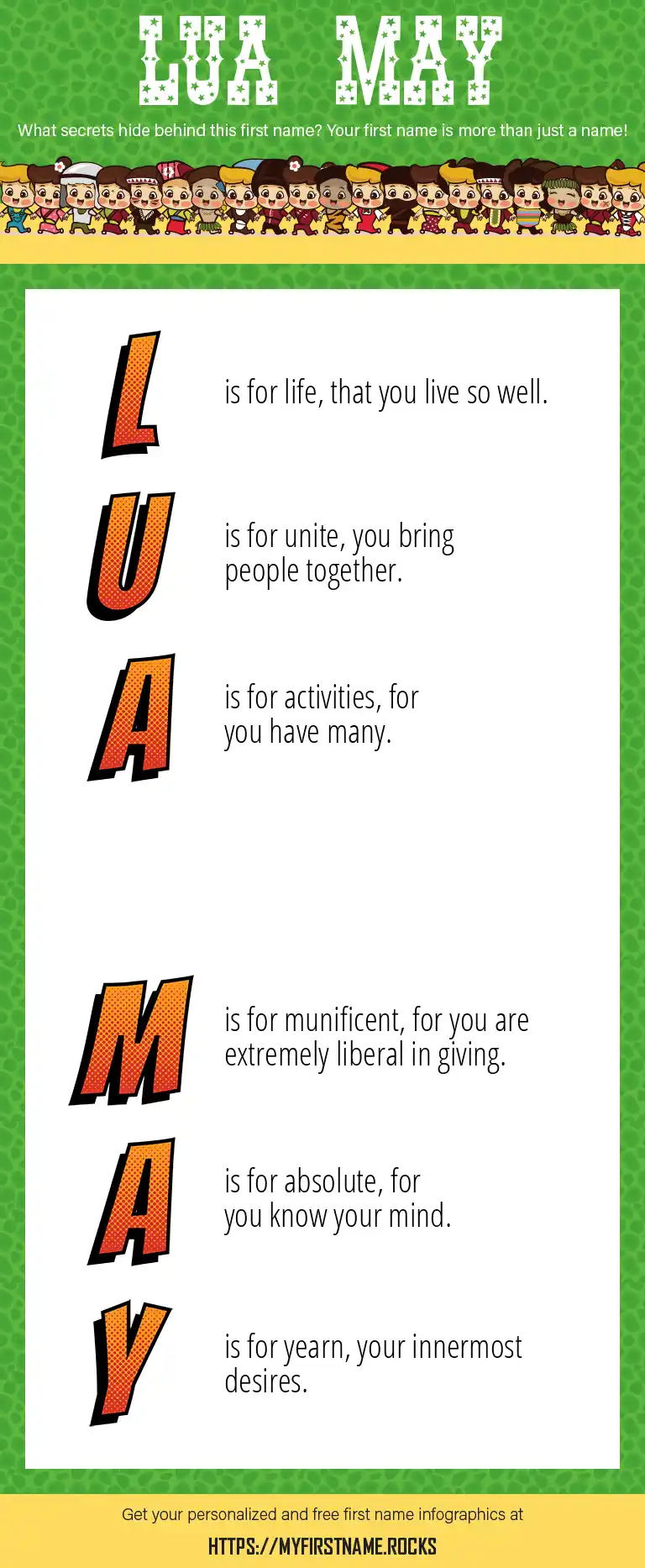 LUA MAY

What secrets hide behind this first name? Your first name is more than just a name!

L is for life, that you live so well.

U is for unite, you bring people together.

A is for activities, for you have many.

M is for munificent, for you are extremely liberal in giving.

A is for absolute, for you know your mind.

Y is for yearn, your innermost desires.

Get your personalized and free first name infographics at

HTTPS://MYFIRSTNAME.ROCKS