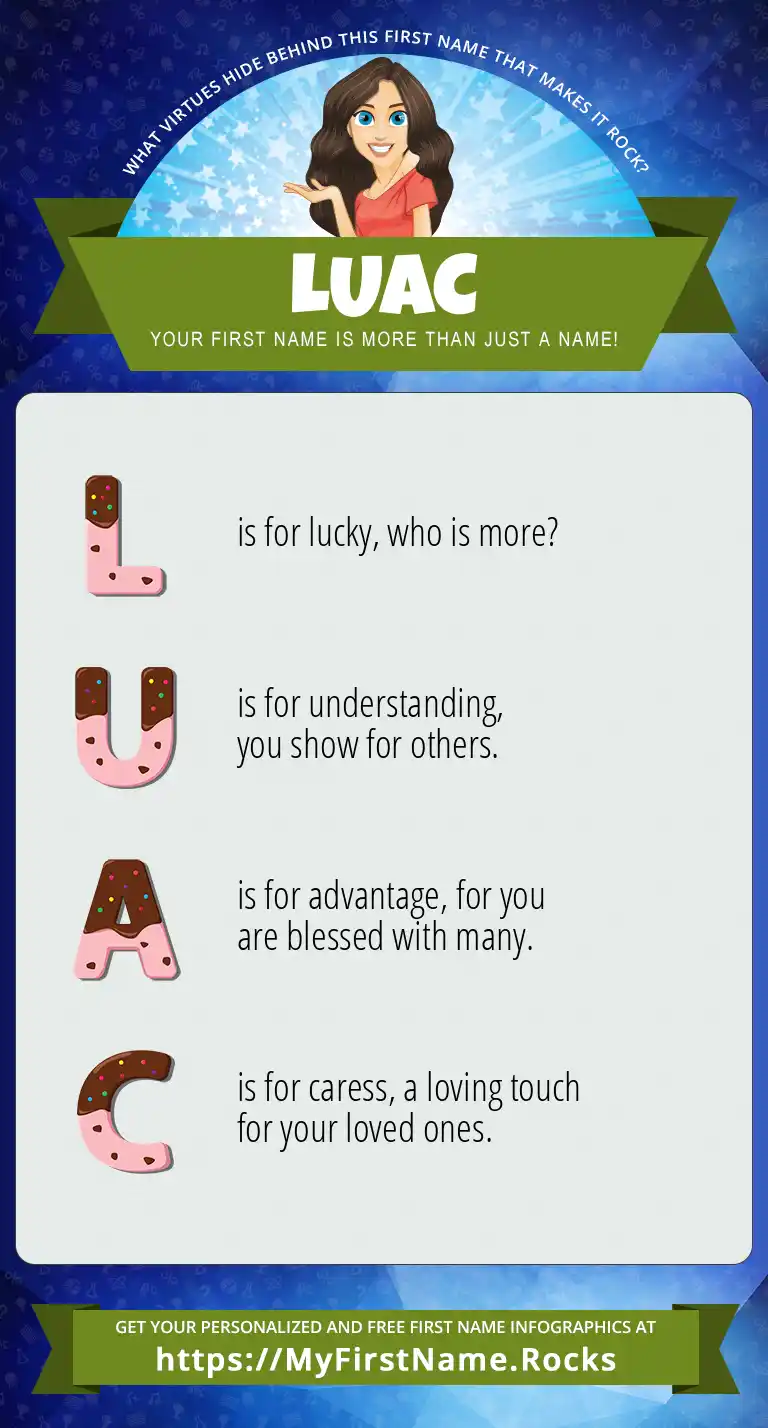 WHAT VIRTUES HIDE BEHIND THIS FIRST NAME THAT MAKES IT ROCK?

LUAC

YOUR FIRST NAME IS MORE THAN JUST A NAME!

L is for lucky, who is more?

U is for understanding, you show for others.

A is for advantage, for you are blessed with many.

C is for caress, a loving touch for your loved ones.

GET YOUR PERSONALIZED AND FREE FIRST NAME INFOGRAPHICS AT
https://MyFirstName.Rocks