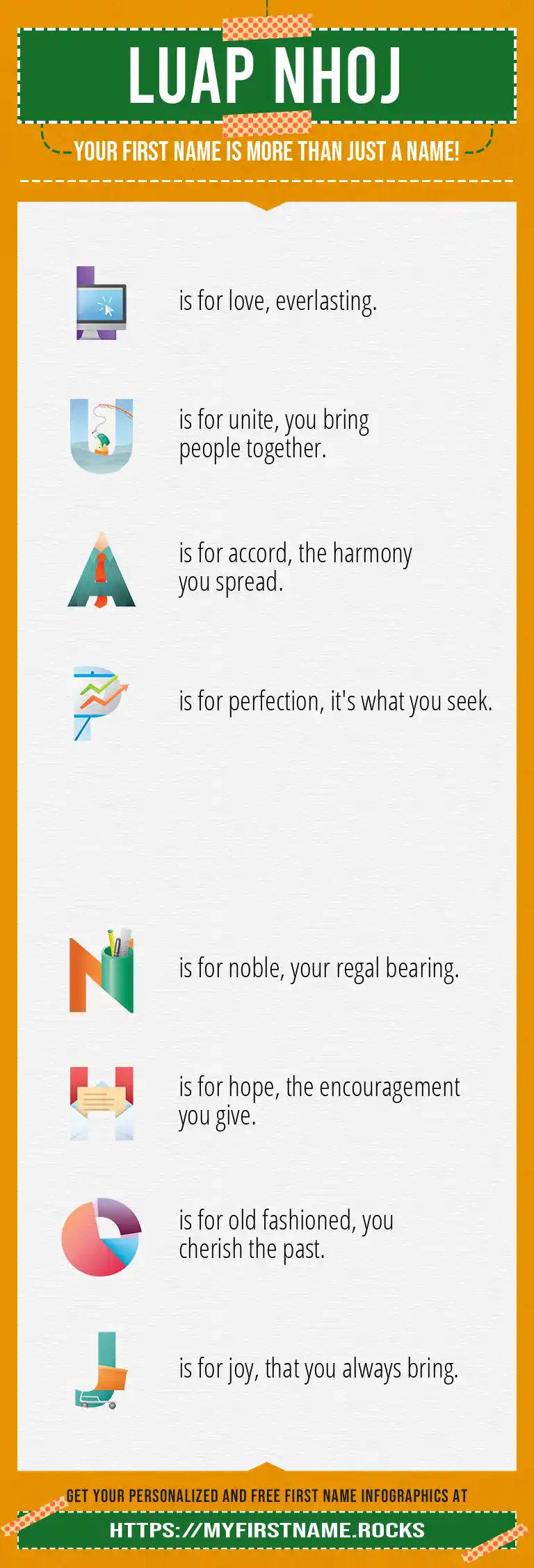 LUAP NHOJ

YOUR FIRST NAME IS MORE THAN JUST A NAME!

L is for love, everlasting.

U is for unite, you bring people together.

A is for accord, the harmony you spread.

P is for perfection, it's what you seek.

N is for noble, your regal bearing.

H is for hope, the encouragement you give.

O is for old fashioned, you cherish the past.

J is for joy, that you always bring.

GET YOUR PERSONALIZED AND FREE FIRST NAME INFOGRAPHICS AT

HTTPS://MYFIRSTNAME.ROCKS