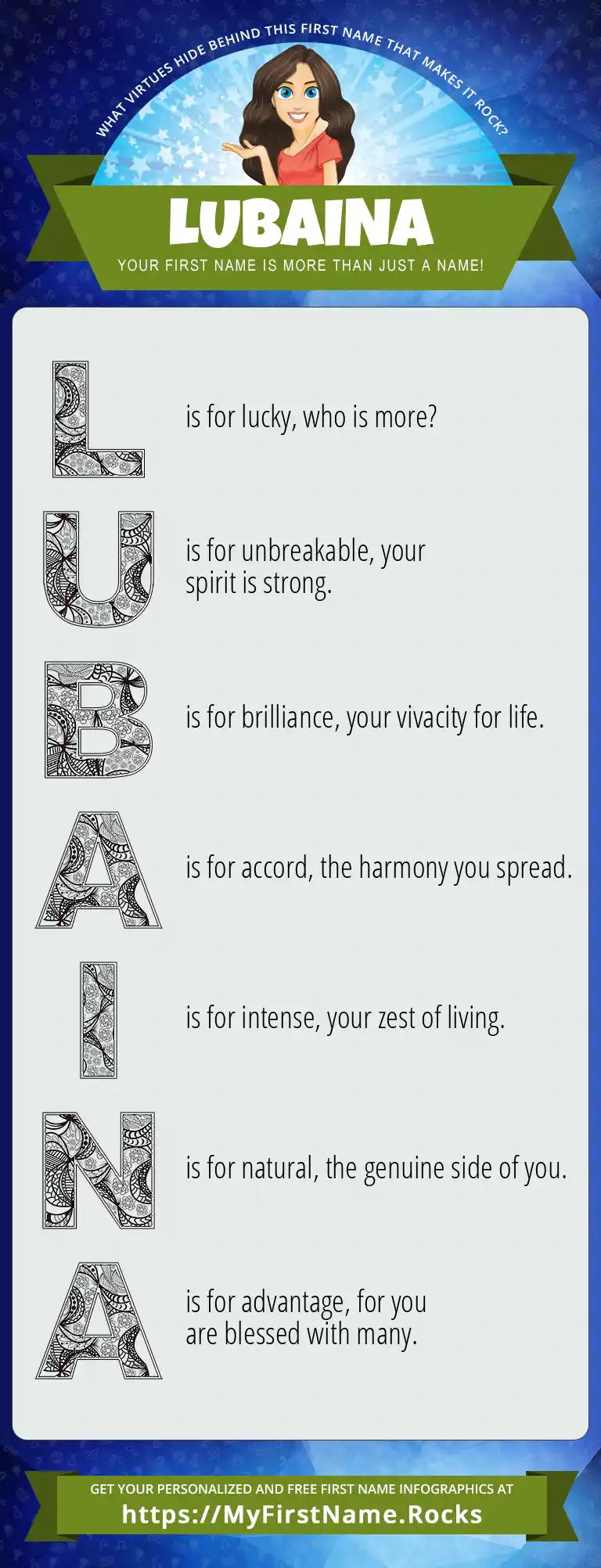 WHAT VIRTUES HIDE BEHIND THIS FIRST NAME THAT MAKES IT ROCK?

LUBAINA

YOUR FIRST NAME IS MORE THAN JUST A NAME!

L is for lucky, who is more?

U is for unbreakable, your spirit is strong.

B is for brilliance, your vivacity for life.

A is for accord, the harmony you spread.

I is for intense, your zest of living.

N is for natural, the genuine side of you.

A is for advantage, for you are blessed with many.

GET YOUR PERSONALIZED AND FREE FIRST NAME INFOGRAPHICS AT
https://MyFirstName.Rocks