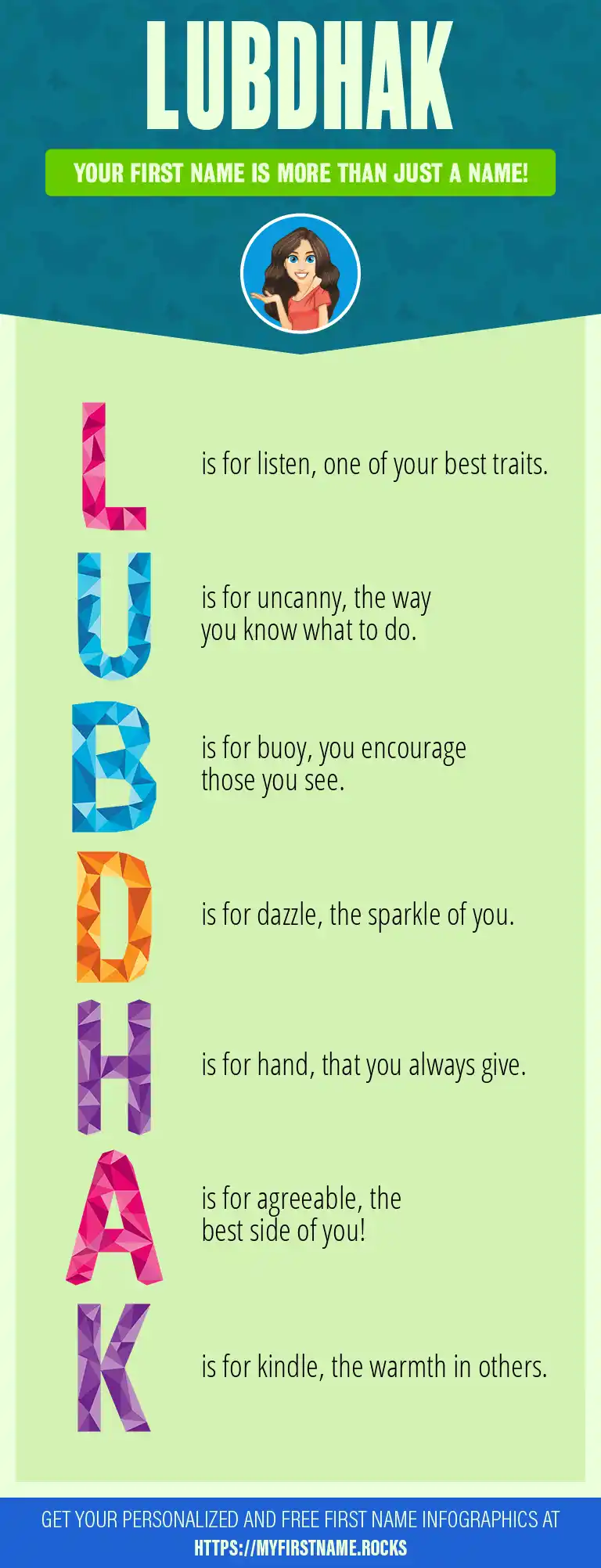 LUBDHAK

YOUR FIRST NAME IS MORE THAN JUST A NAME!

L is for listen, one of your best traits.

U is for uncanny, the way you know what to do.

B is for buoy, you encourage those you see.

D is for dazzle, the sparkle of you.

H is for hand, that you always give.

A is for agreeable, the best side of you!

K is for kindle, the warmth in others.

GET YOUR PERSONALIZED AND FREE FIRST NAME INFOGRAPHICS AT HTTPS://MYFIRSTNAME.ROCKS