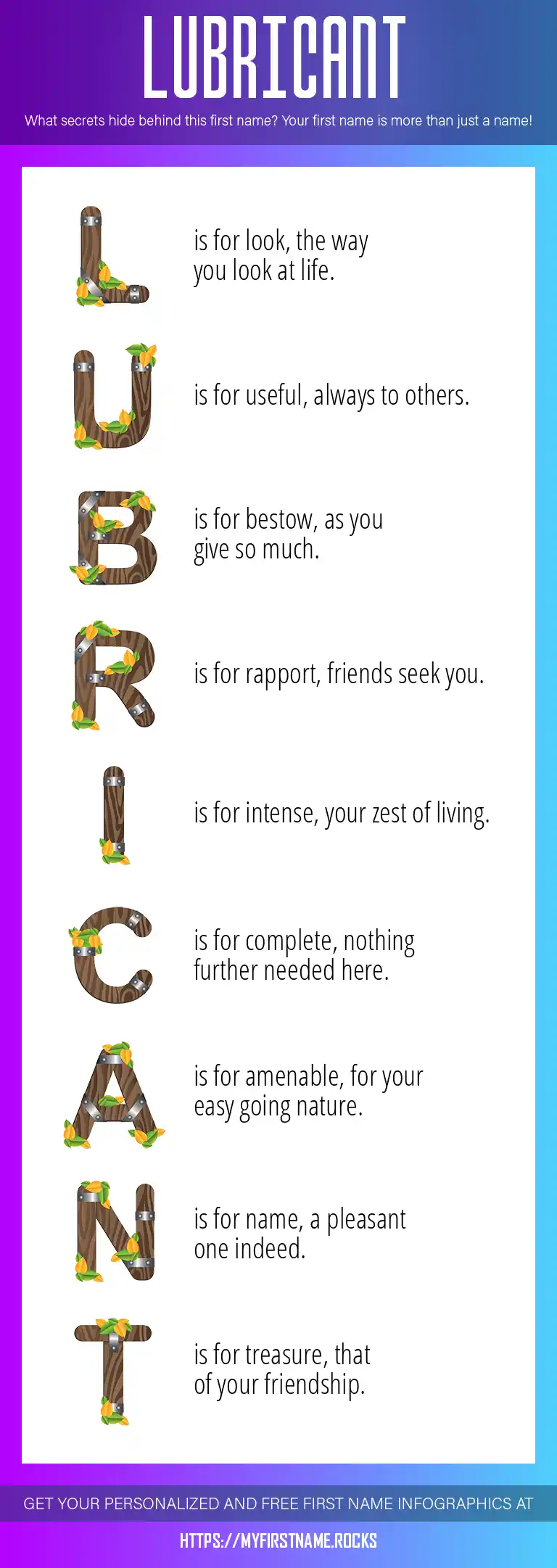 LUBRICANT

What secrets hide behind this first name? Your first name is more than just a name!

L is for look, the way you look at life.

U is for useful, always to others.

B is for bestow, as you give so much.

R is for rapport, friends seek you.

I is for intense, your zest of living.

C is for complete, nothing further needed here.

A is for amenable, for your easy going nature.

N is for name, a pleasant one indeed.

T is for treasure, that of your friendship.

GET YOUR PERSONALIZED AND FREE FIRST NAME INFOGRAPHICS AT

HTTPS://MYFIRSTNAME.ROCKS