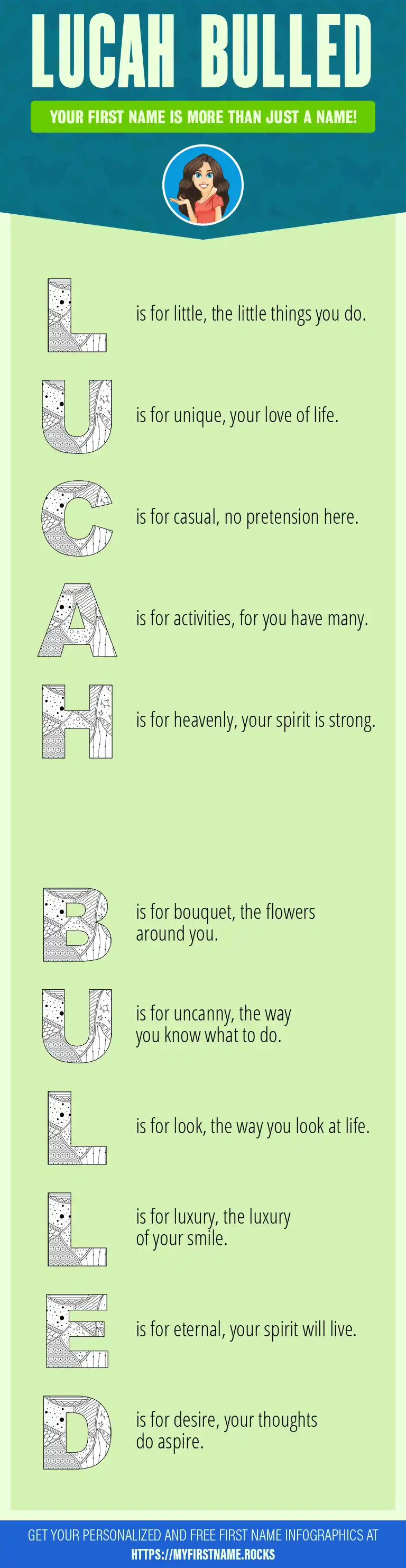 LUCAH BULLED

YOUR FIRST NAME IS MORE THAN JUST A NAME!

L is for little, the little things you do.

U is for unique, your love of life.

C is for casual, no pretension here.

A is for activities, for you have many.

H is for heavenly, your spirit is strong.

B is for bouquet, the flowers around you.

U is for uncanny, the way you know what to do.

L is for look, the way you look at life.

L is for luxury, the luxury of your smile.

E is for eternal, your spirit will live.

D is for desire, your thoughts do aspire.

GET YOUR PERSONALIZED AND FREE FIRST NAME INFOGRAPHICS AT HTTPS://MYFIRSTNAME.ROCKS