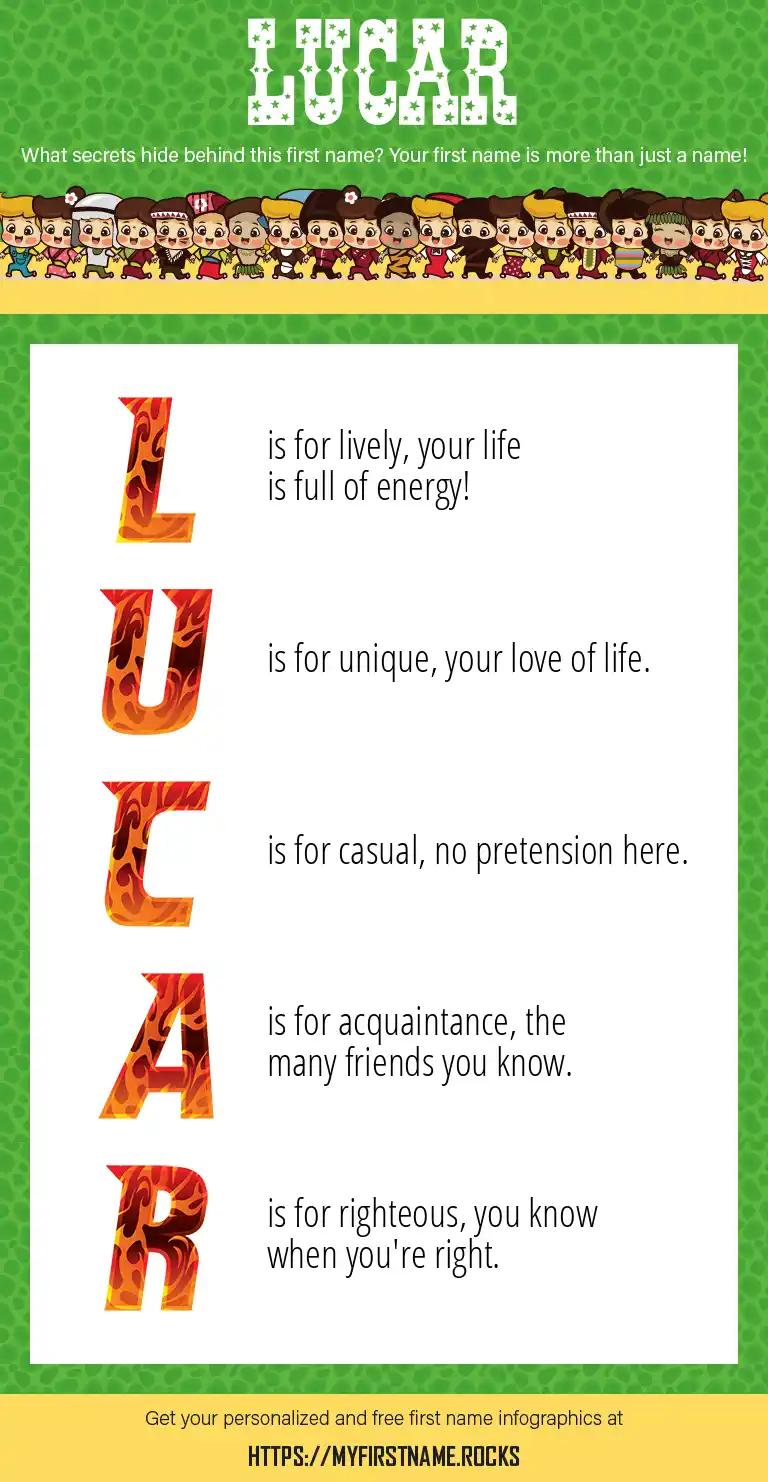 LUCAR

What secrets hide behind this first name? Your first name is more than just a name!

L is for lively, your life is full of energy!

U is for unique, your love of life.

C is for casual, no pretension here.

A is for acquaintance, the many friends you know.

R is for righteous, you know when you're right.

Get your personalized and free first name infographics at

HTTPS://MYFIRSTNAME.ROCKS