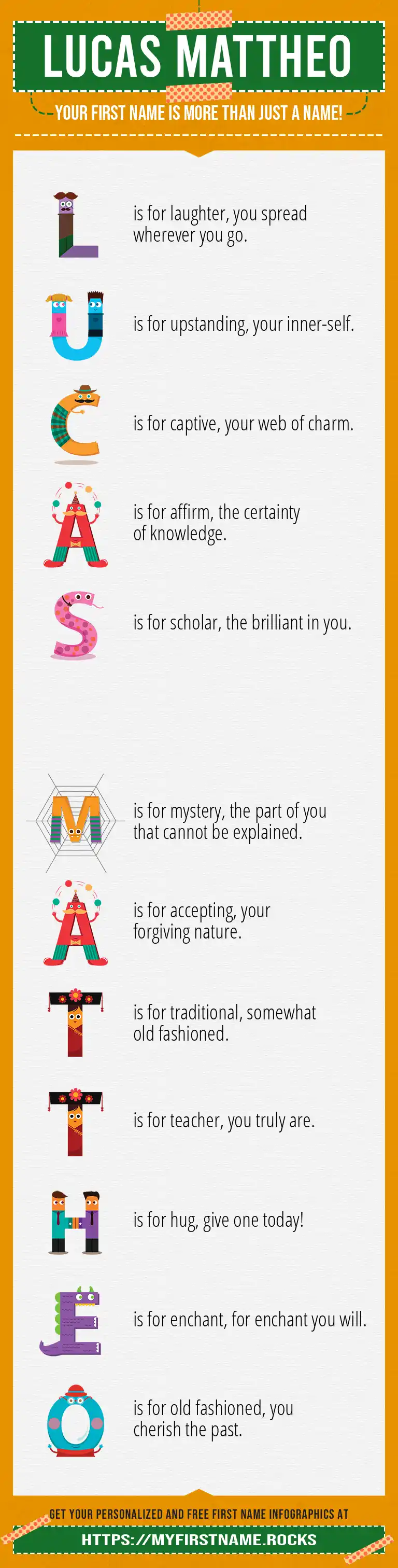 LUCAS MATTHEO

YOUR FIRST NAME IS MORE THAN JUST A NAME!

L is for laughter, you spread wherever you go.

U is for upstanding, your inner-self.

C is for captive, your web of charm.

A is for affirm, the certainty of knowledge.

S is for scholar, the brilliant in you.

M is for mystery, the part of you that cannot be explained.

A is for accepting, your forgiving nature.

T is for traditional, somewhat old fashioned.

T is for teacher, you truly are.

H is for hug, give one today!

E is for enchant, for enchant you will.

O is for old fashioned, you cherish the past.

GET YOUR PERSONALIZED AND FREE FIRST NAME INFOGRAPHICS AT

HTTPS://MYFIRSTNAME.ROCKS