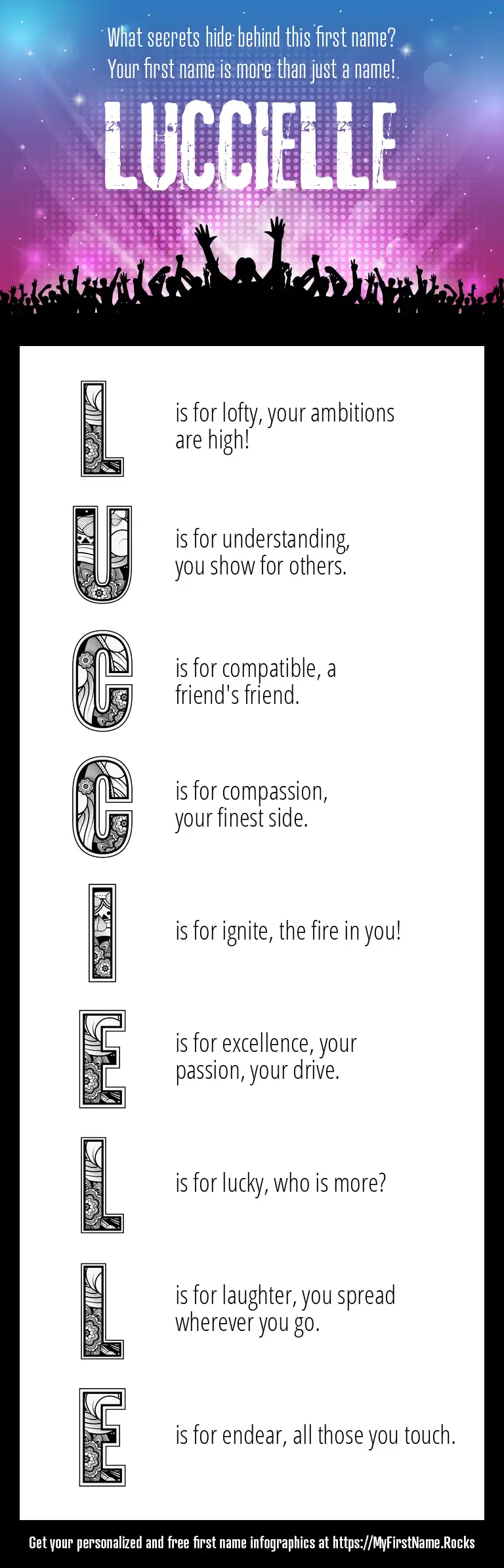 What secrets hide behind this first name?
Your first name is more than just a name!

LUCCIELLE

L is for lofty, your ambitions are high!

U is for understanding, you show for others.

C is for compatible, a friend's friend.

C is for compassion, your finest side.

I is for ignite, the fire in you!

E is for excellence, your passion, your drive.

L is for lucky, who is more?

L is for laughter, you spread wherever you go.

E is for endear, all those you touch.

Get your personalized and free first name infographics at https://MyFirstName.Rocks