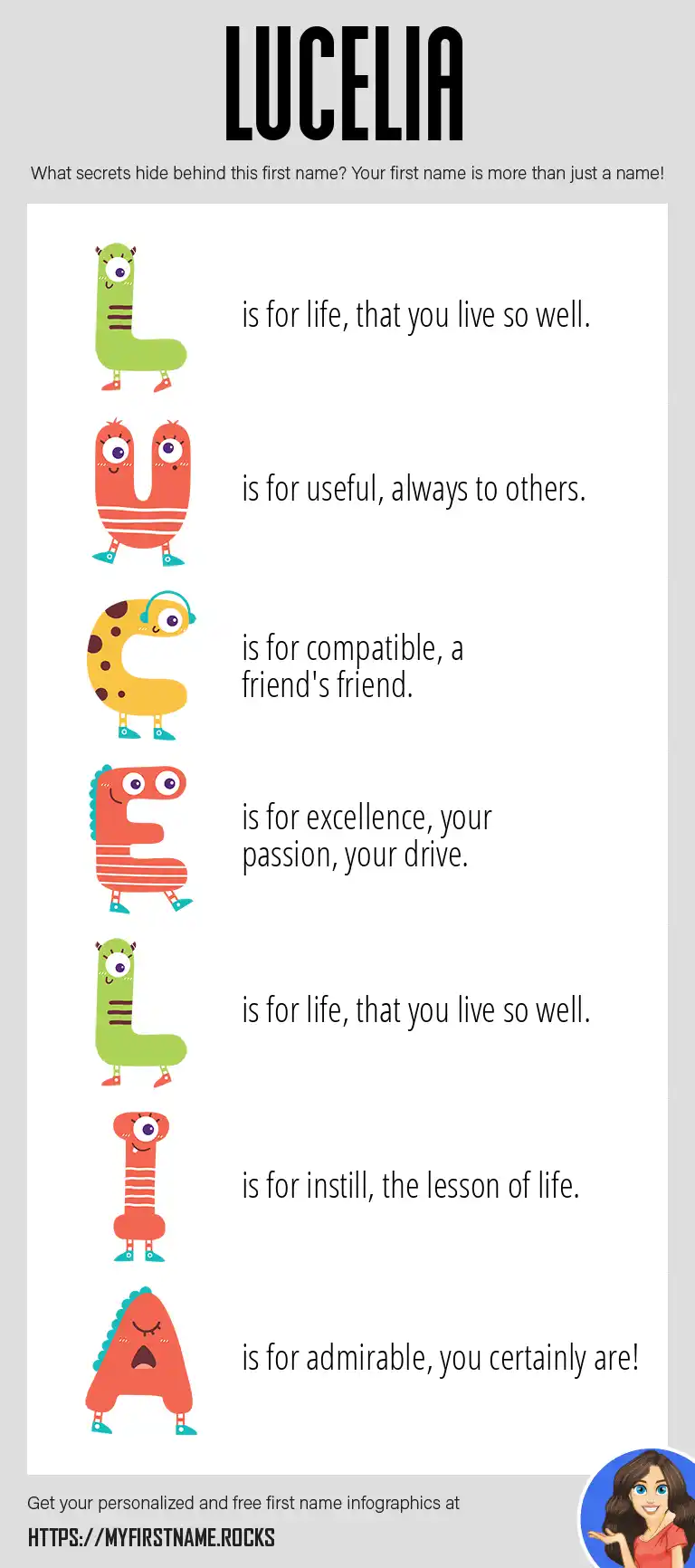 LUCELIA

What secrets hide behind this first name? Your first name is more than just a name!

L is for life, that you live so well.

U is for useful, always to others.

C is for compatible, a friend's friend.

E is for excellence, your passion, your drive.

L is for life, that you live so well.

I is for instill, the lesson of life.

A is for admirable, you certainly are!

Get your personalized and free first name infographics at

HTTPS://MYFIRSTNAME.ROCKS