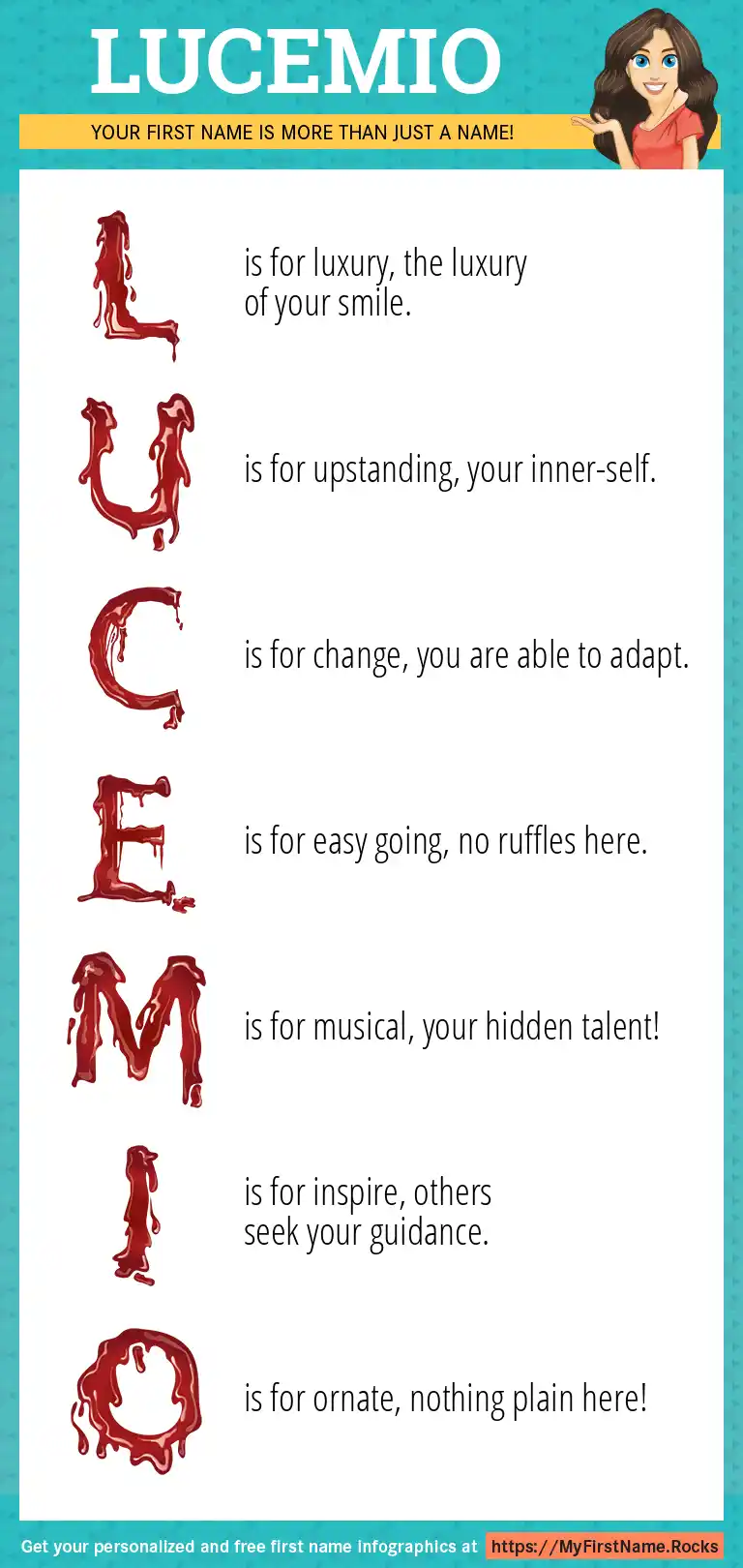 LUCEMIO

YOUR FIRST NAME IS MORE THAN JUST A NAME!

L is for luxury, the luxury of your smile.

U is for upstanding, your inner-self.

C is for change, you are able to adapt.

E is for easy going, no ruffles here.

M is for musical, your hidden talent!

I is for inspire, others seek your guidance.

O is for ornate, nothing plain here!

Get your personalized and free first name infographics at https://MyFirstName.Rocks