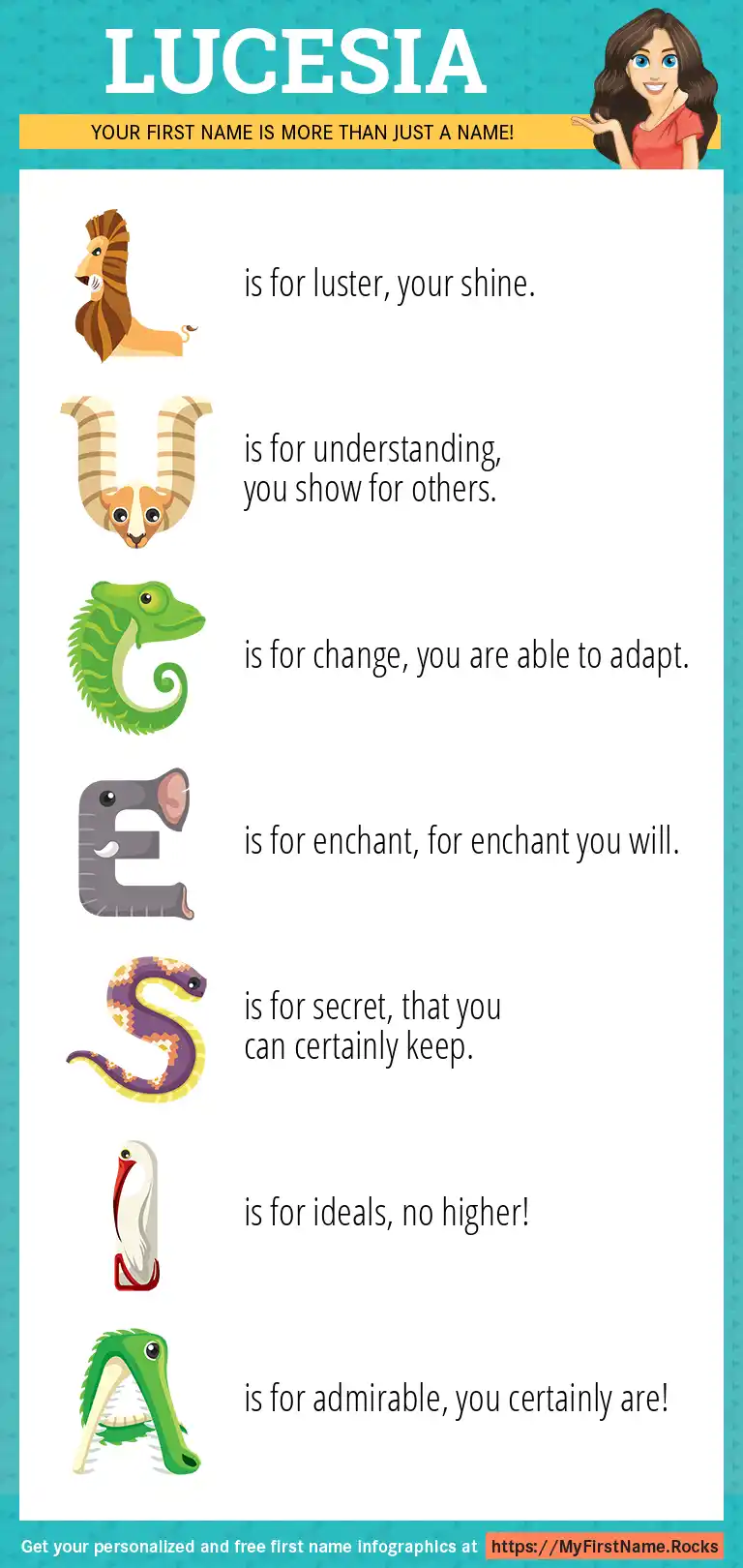 LUCESIA

YOUR FIRST NAME IS MORE THAN JUST A NAME!

L is for luster, your shine.

U is for understanding, you show for others.

C is for change, you are able to adapt.

E is for enchant, for enchant you will.

S is for secret, that you can certainly keep.

I is for ideals, no higher!

A is for admirable, you certainly are!

Get your personalized and free first name infographics at https://MyFirstName.Rocks