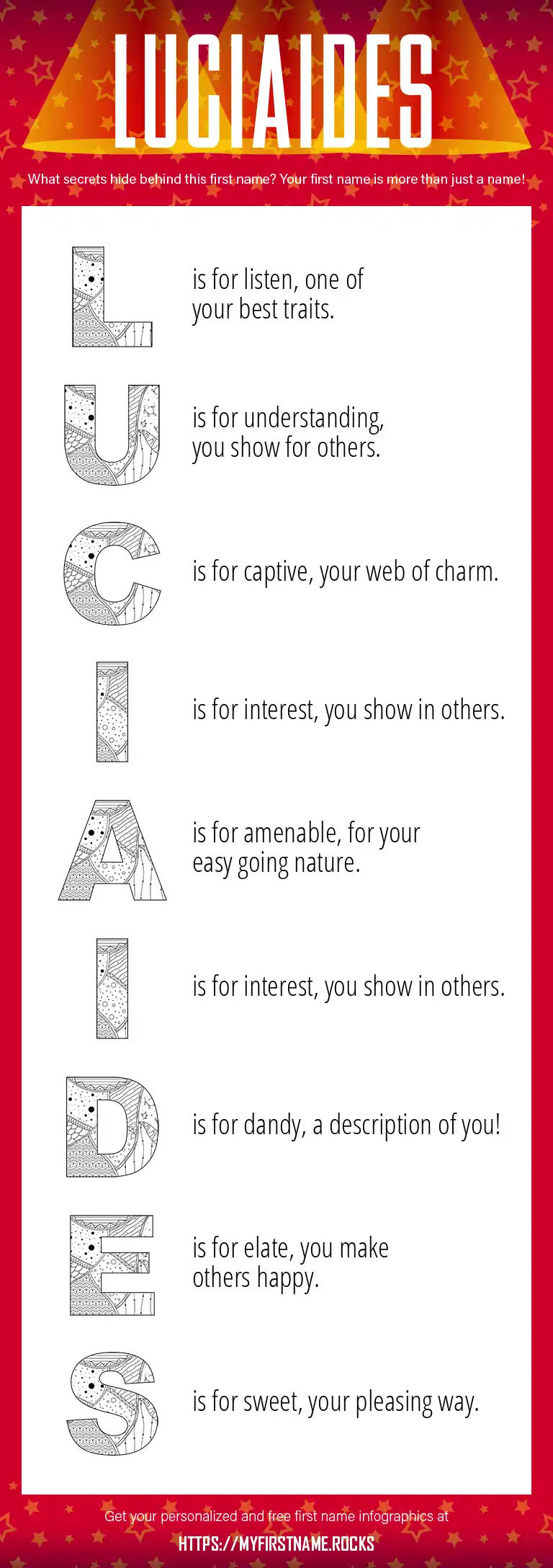 LUCIAIDES

What secrets hide behind this first name? Your first name is more than just a name!

L is for listen, one of your best traits.

U is for understanding, you show for others.

C is for captive, your web of charm.

I is for interest, you show in others.

A is for amenable, for your easy going nature.

I is for interest, you show in others.

D is for dandy, a description of you!

E is for elate, you make others happy.

S is for sweet, your pleasing way.

Get your personalized and free first name infographics at

HTTPS://MYFIRSTNAME.ROCKS