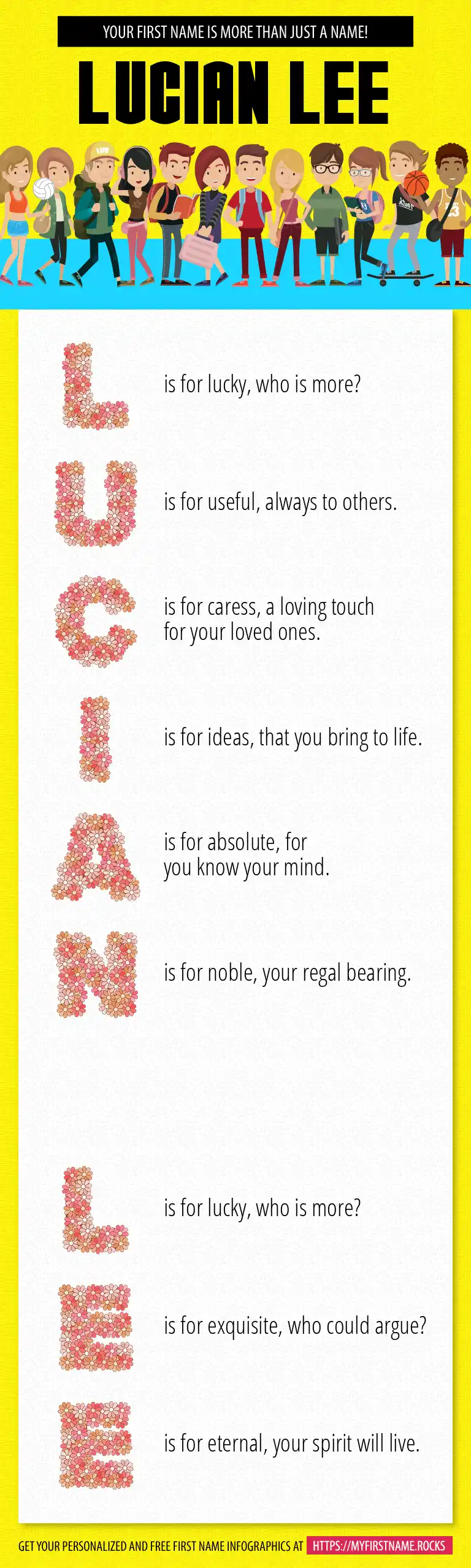 YOUR FIRST NAME IS MORE THAN JUST A NAME!

LUCIAN LEE

L is for lucky, who is more?

U is for useful, always to others.

C is for caress, a loving touch for your loved ones.

I is for ideas, that you bring to life.

A is for absolute, for you know your mind.

N is for noble, your regal bearing.

L is for lucky, who is more?

E is for exquisite, who could argue?

E is for eternal, your spirit will live.

GET YOUR PERSONALIZED AND FREE FIRST NAME INFOGRAPHICS AT HTTPS://MYFIRSTNAME.ROCKS